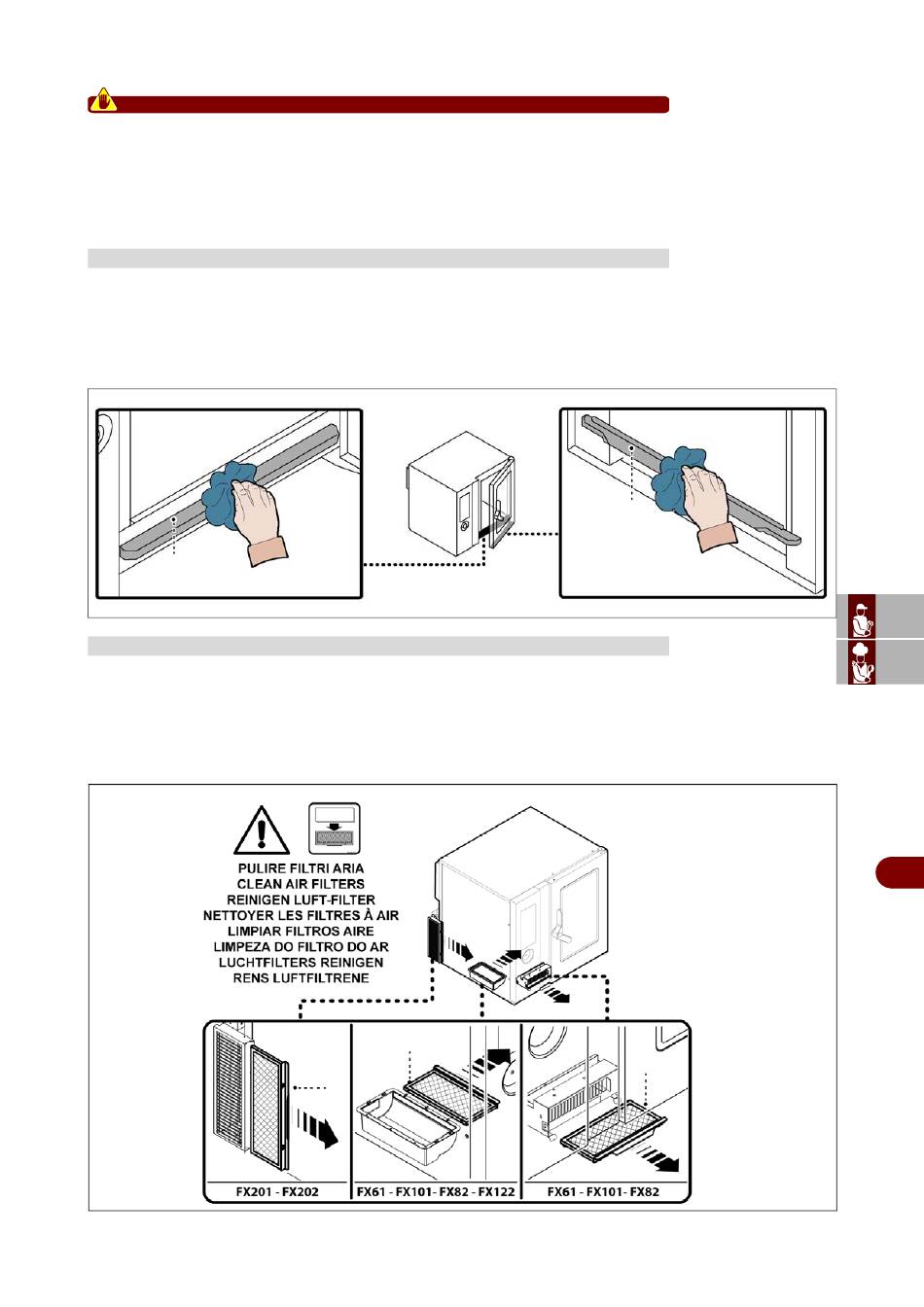 PULIRE FILTRI ARIA
CLEAN AIR FILTERS
REINIGEN LUFT-FILTER
NETTOYER LES FILTRES À AIR
LIMPIAR FILTROS AIRE
LIMPEZA DO FILTRO DO AR
LUCHTFILTERS REINIGEN
RENS LUFTFILTRENE

FX201 - FX202

FX61 - FX101- FX82 - FX122

FX61 - FX101- FX82