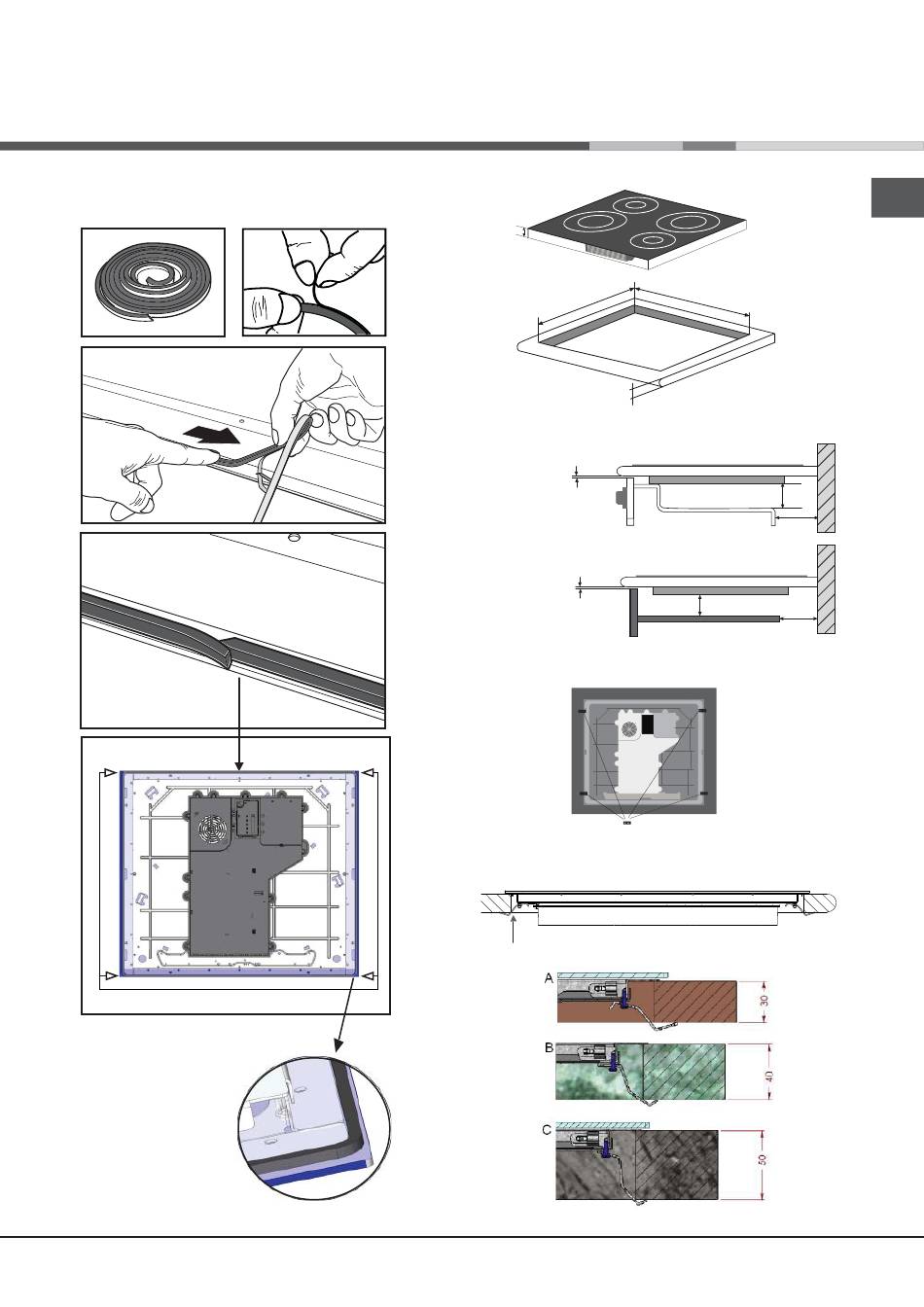 A

30

B

40

C

50