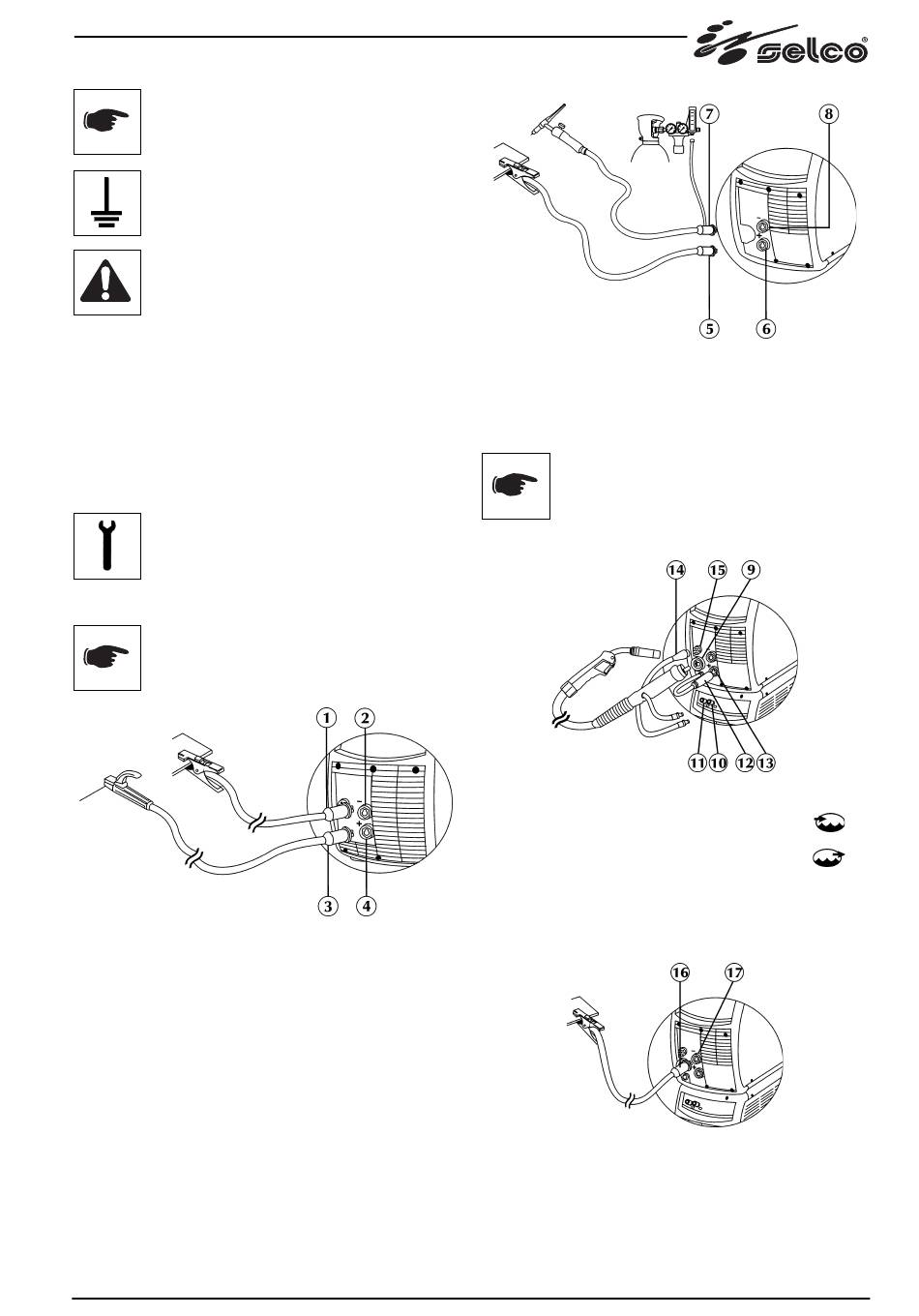 selco®

7
8
5
6

14
15
9
11
10
12
13

1
2
3
4

16
17