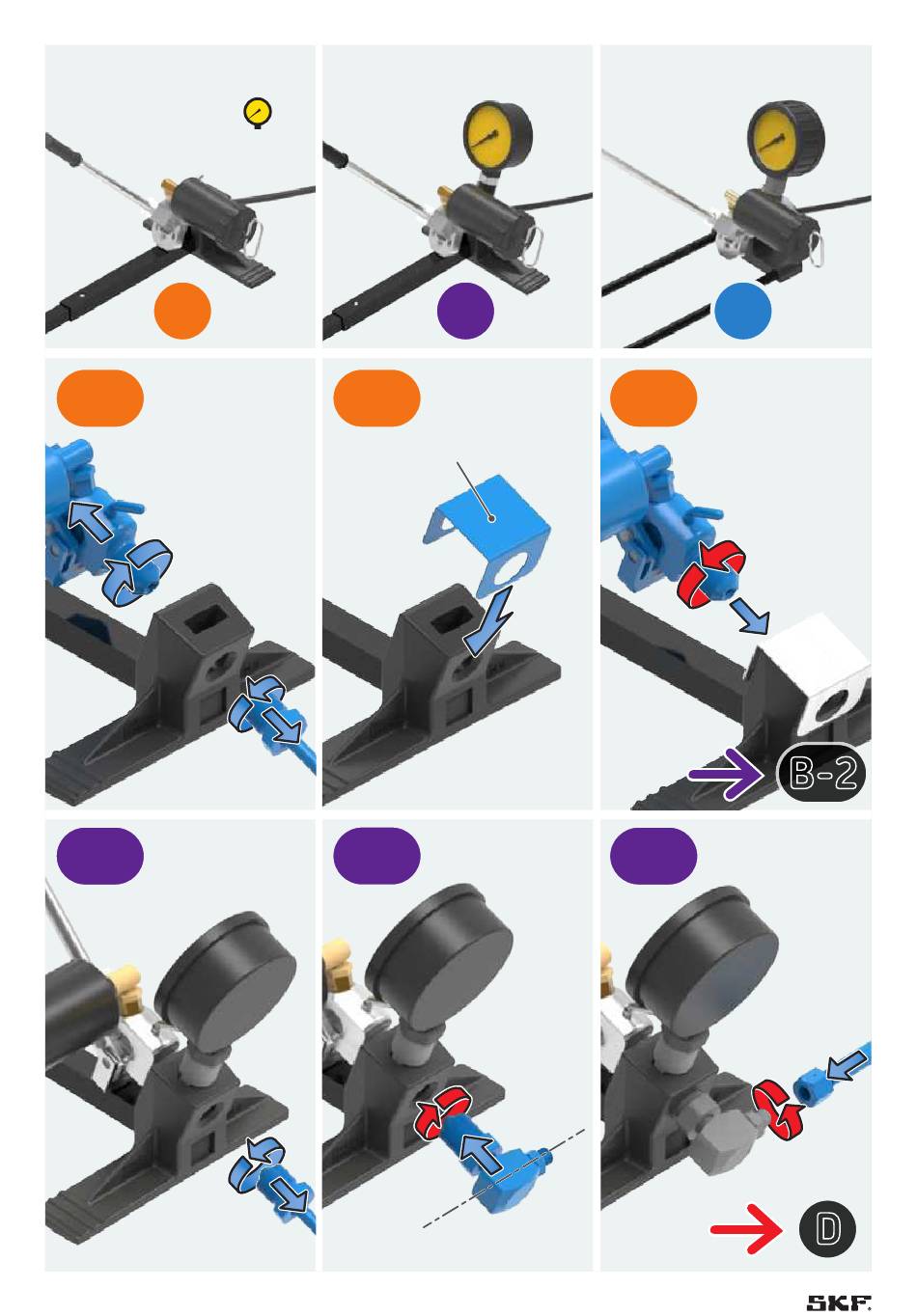 B-2

D

SKF.