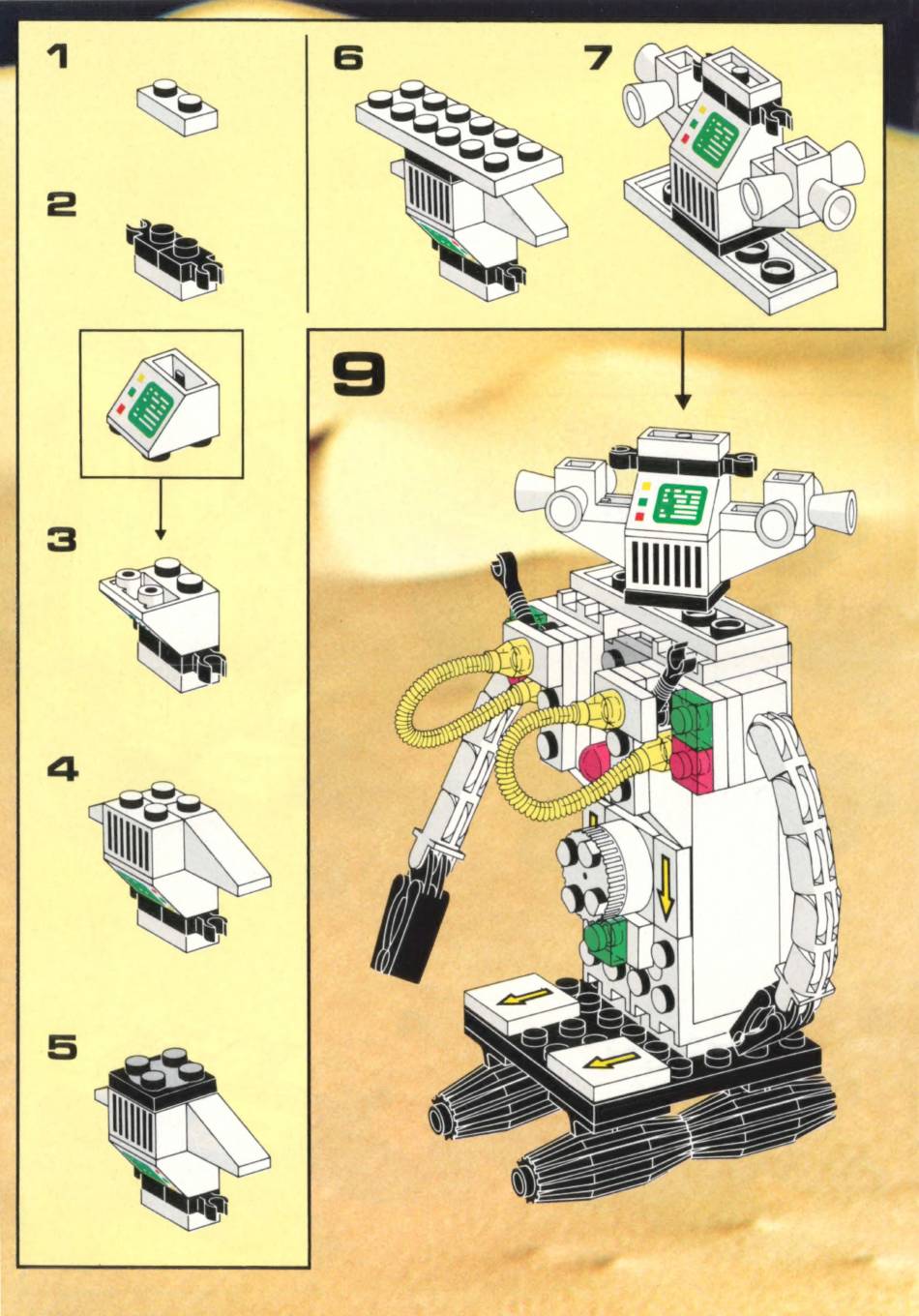 1

2

3

4

5

6

7

9