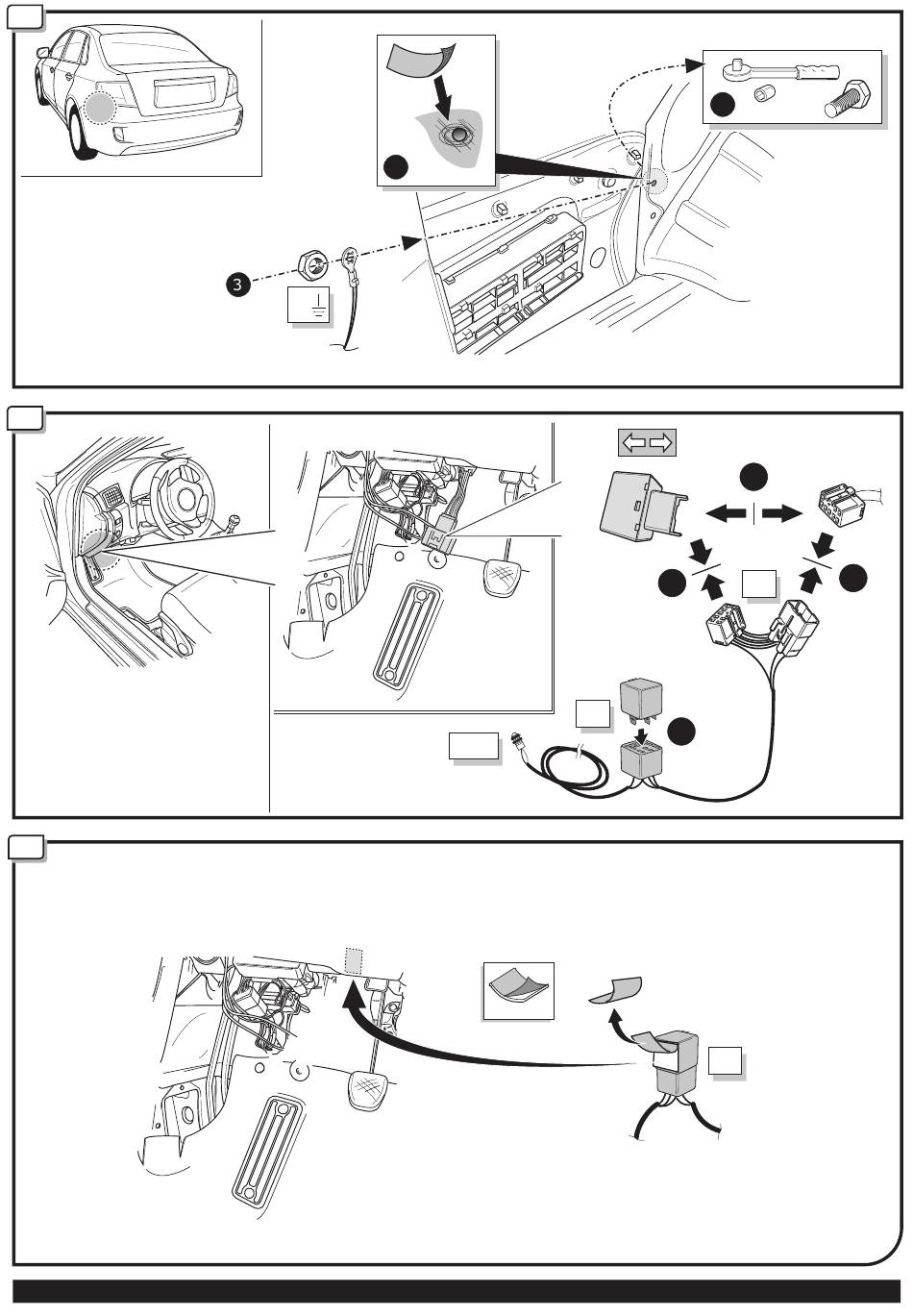 3