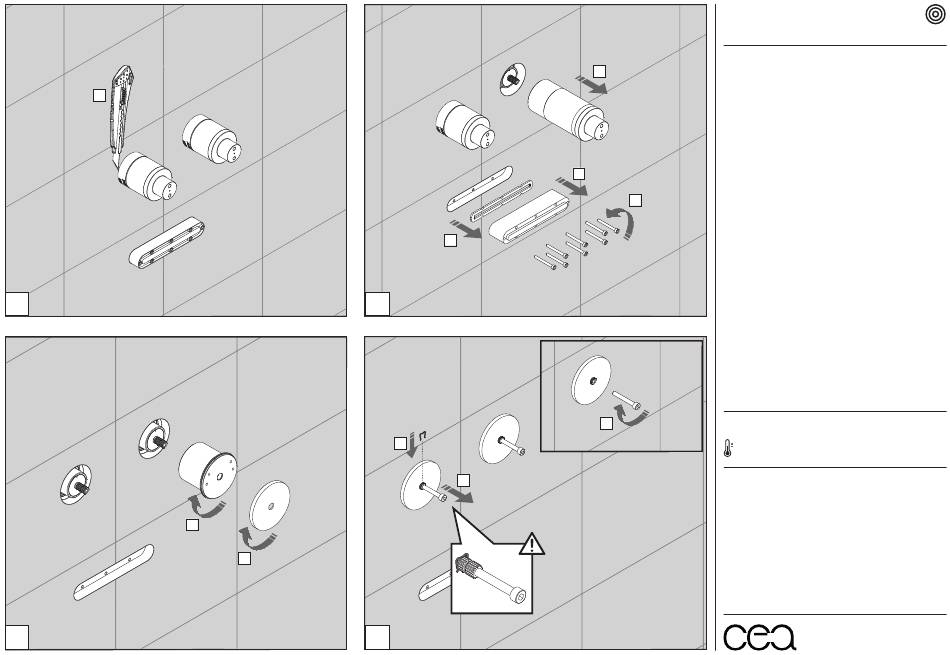 cea