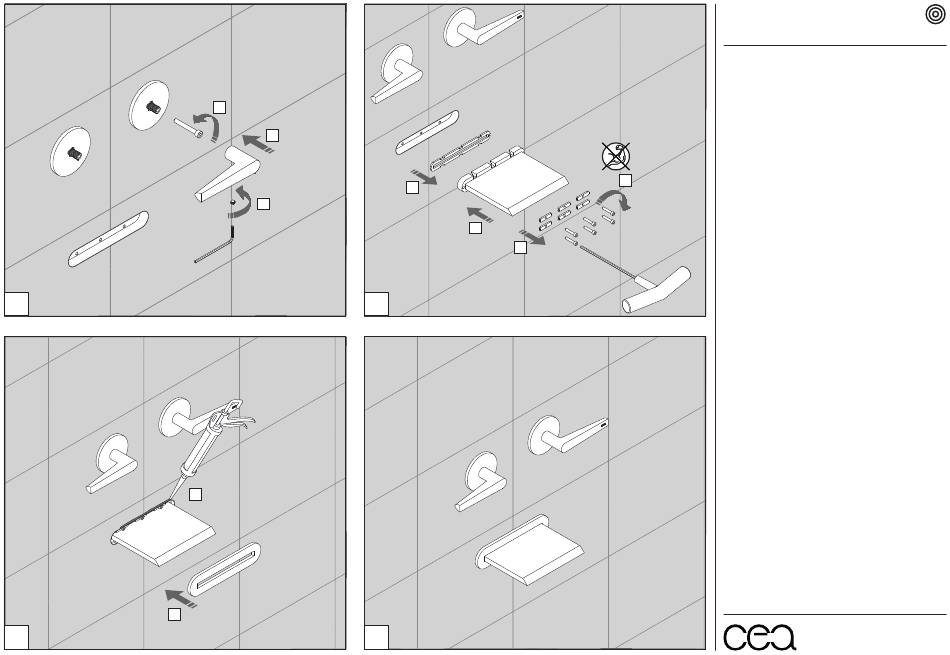 cea