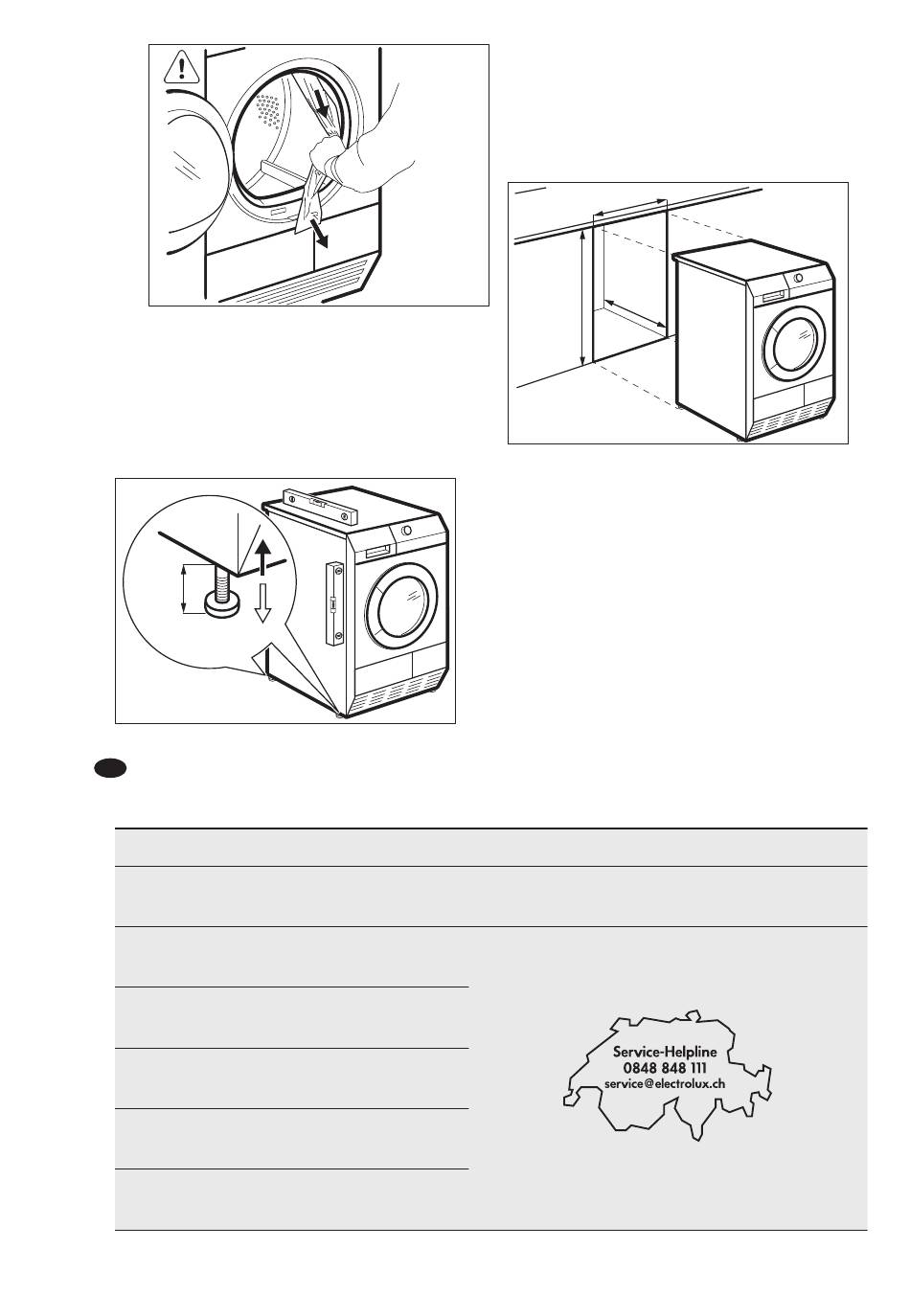 Service-Helpline
0848 848 111
service@electrolux.ch