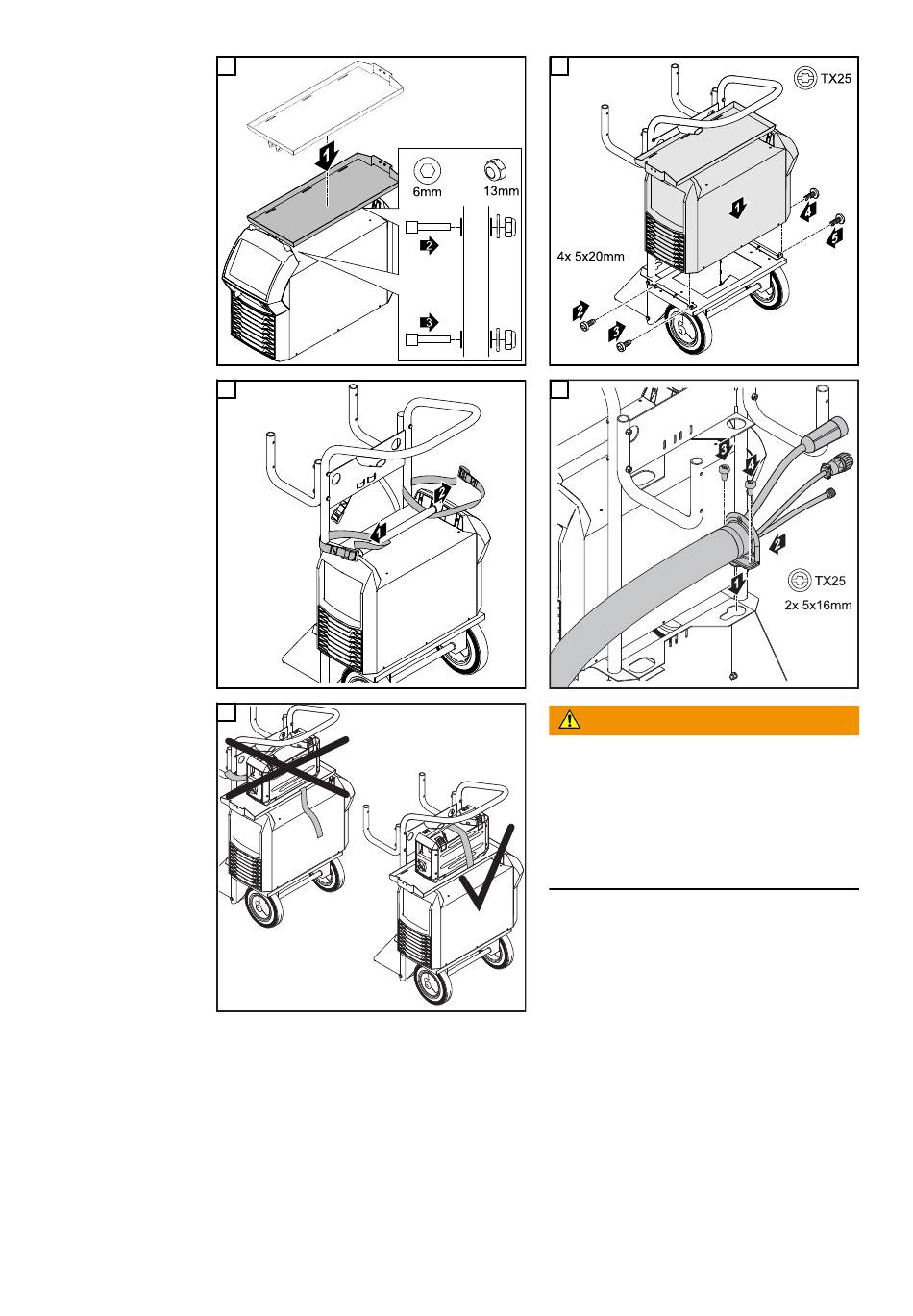 1
6mm
13mm
2
3

TX25
1
4
5
4x 5x20mm
2
3

1
2

3
4
2
1
TX25
2x 5x16mm