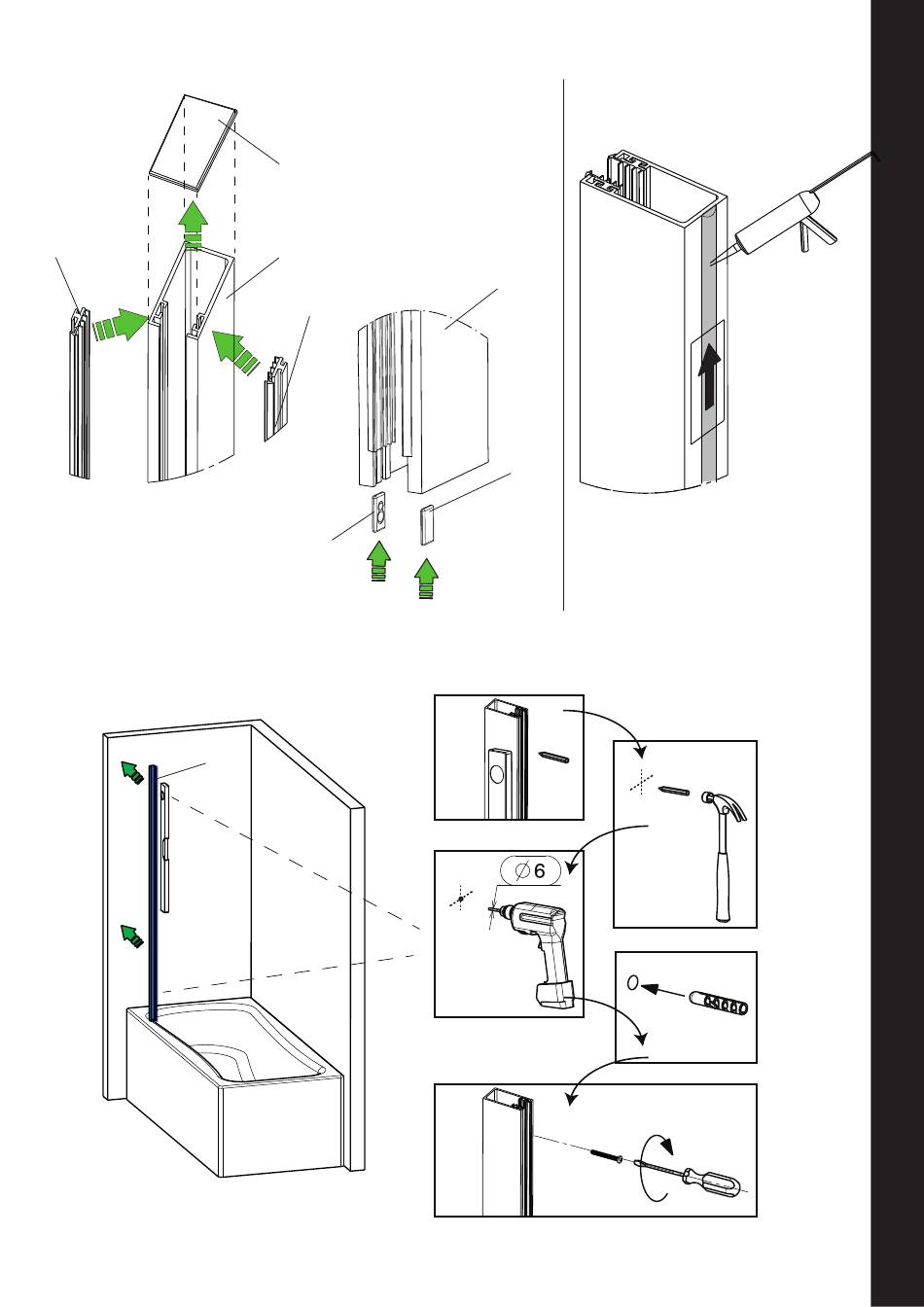 $\varnothing 6$