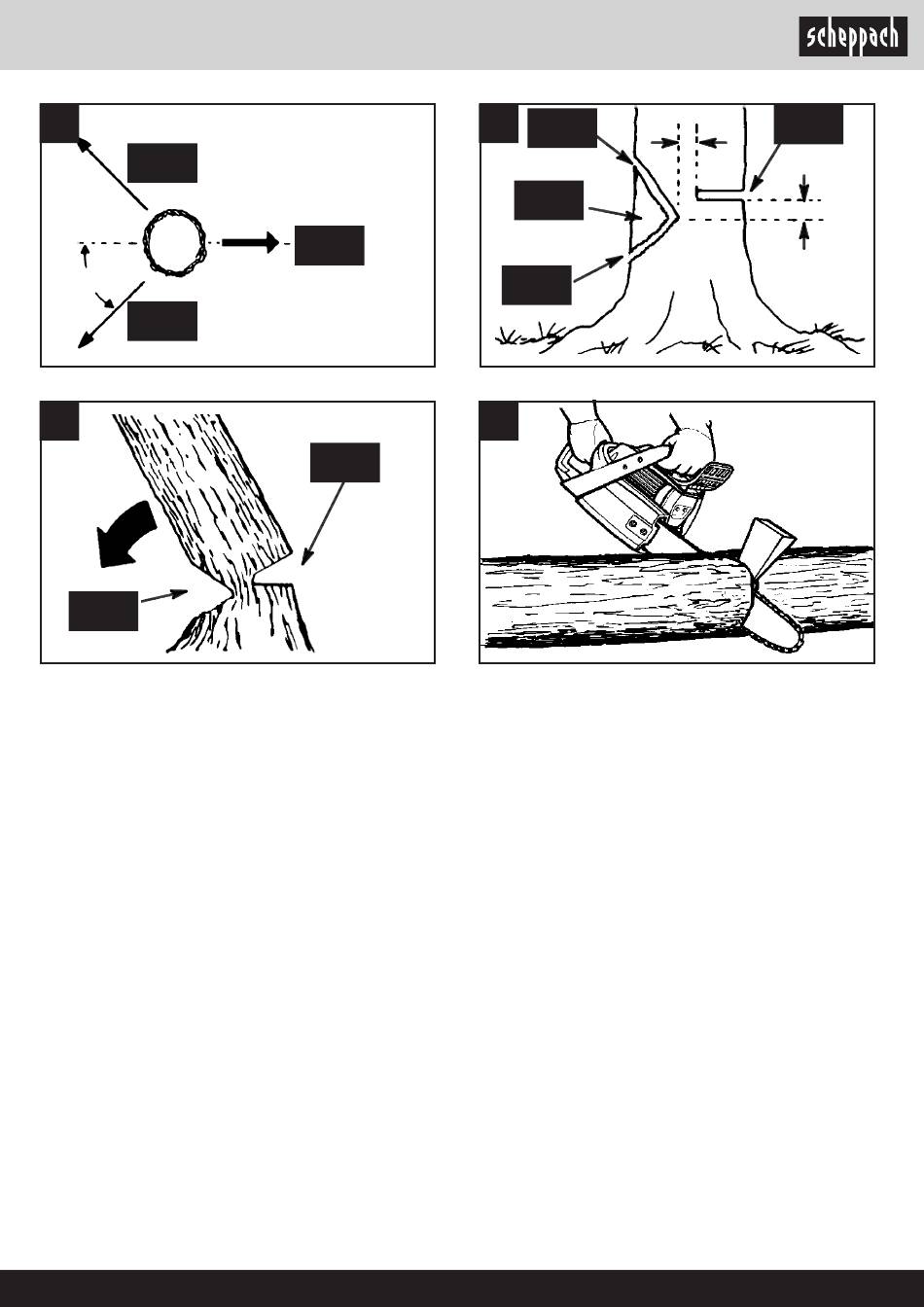 scheppach