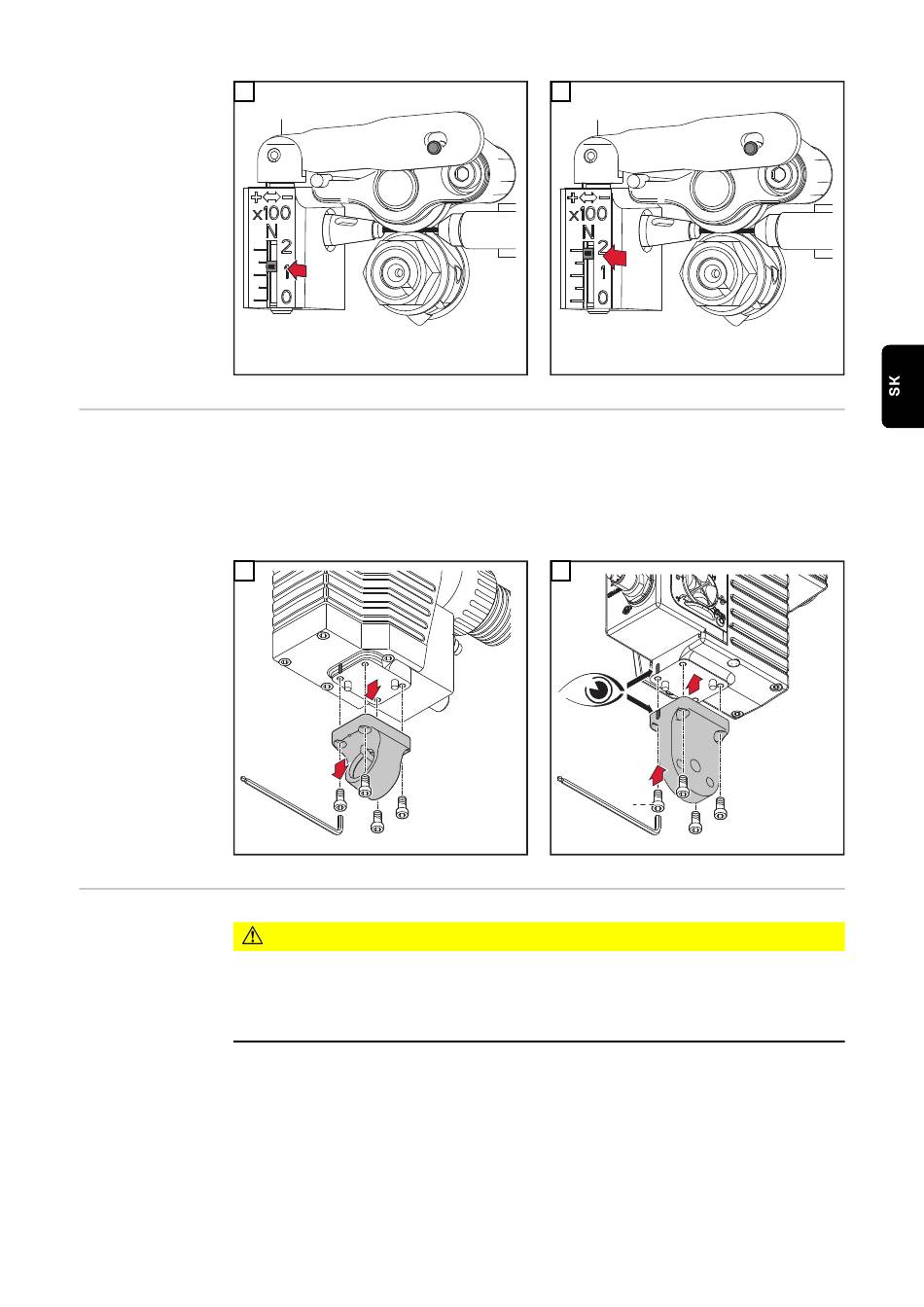 x100
N
2
1
0

x100
N
2
1
0

SK