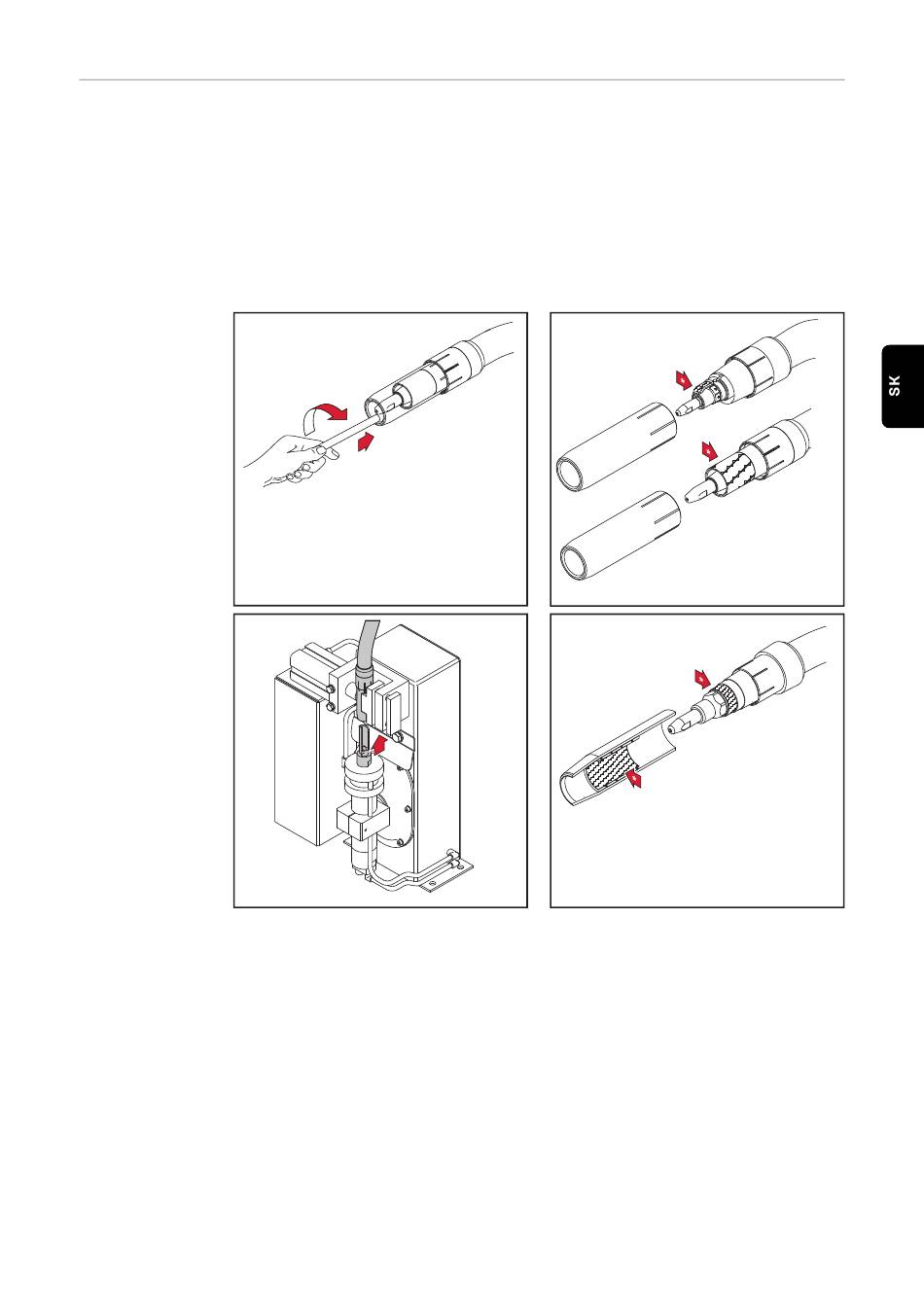 SK