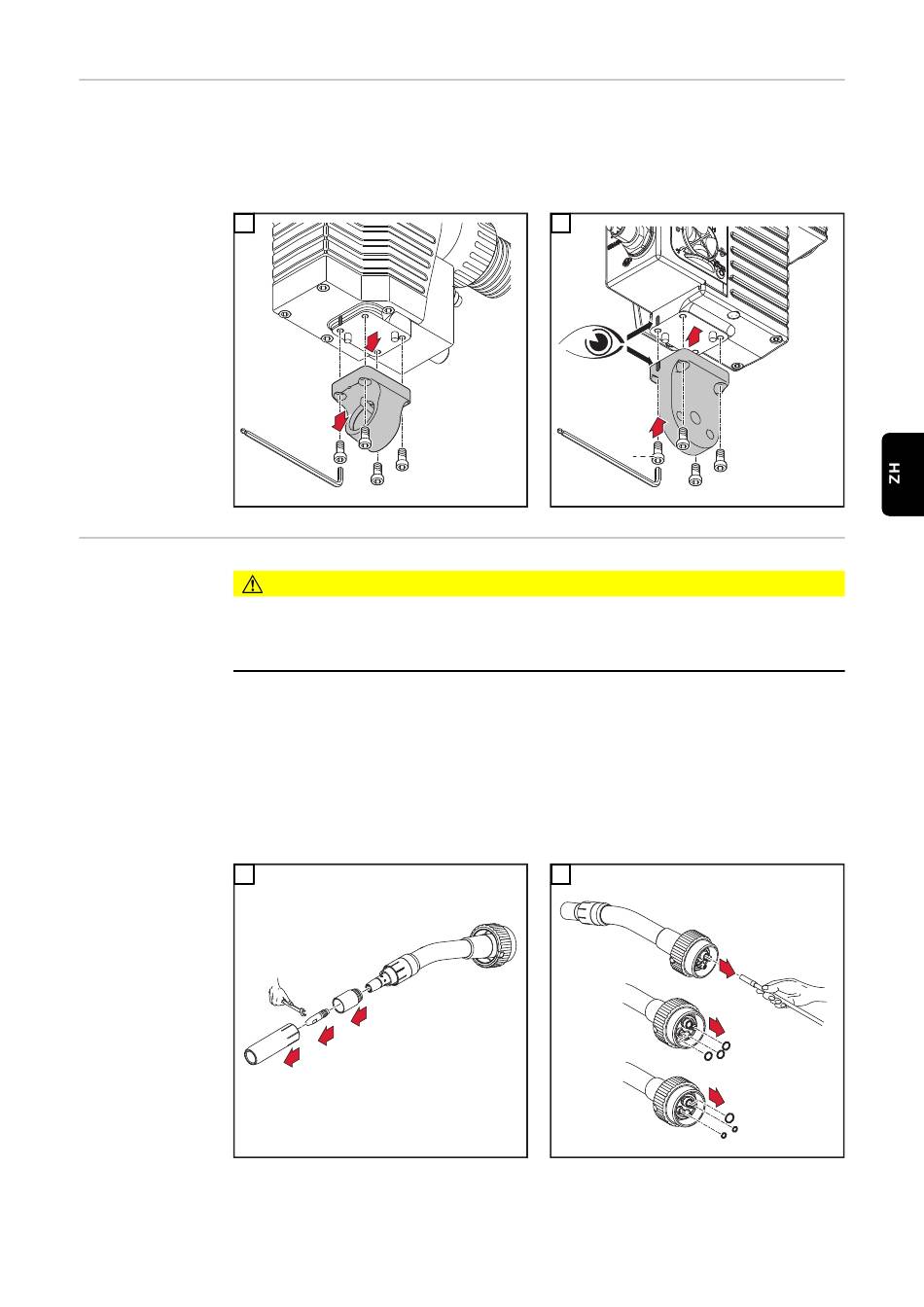 ZH