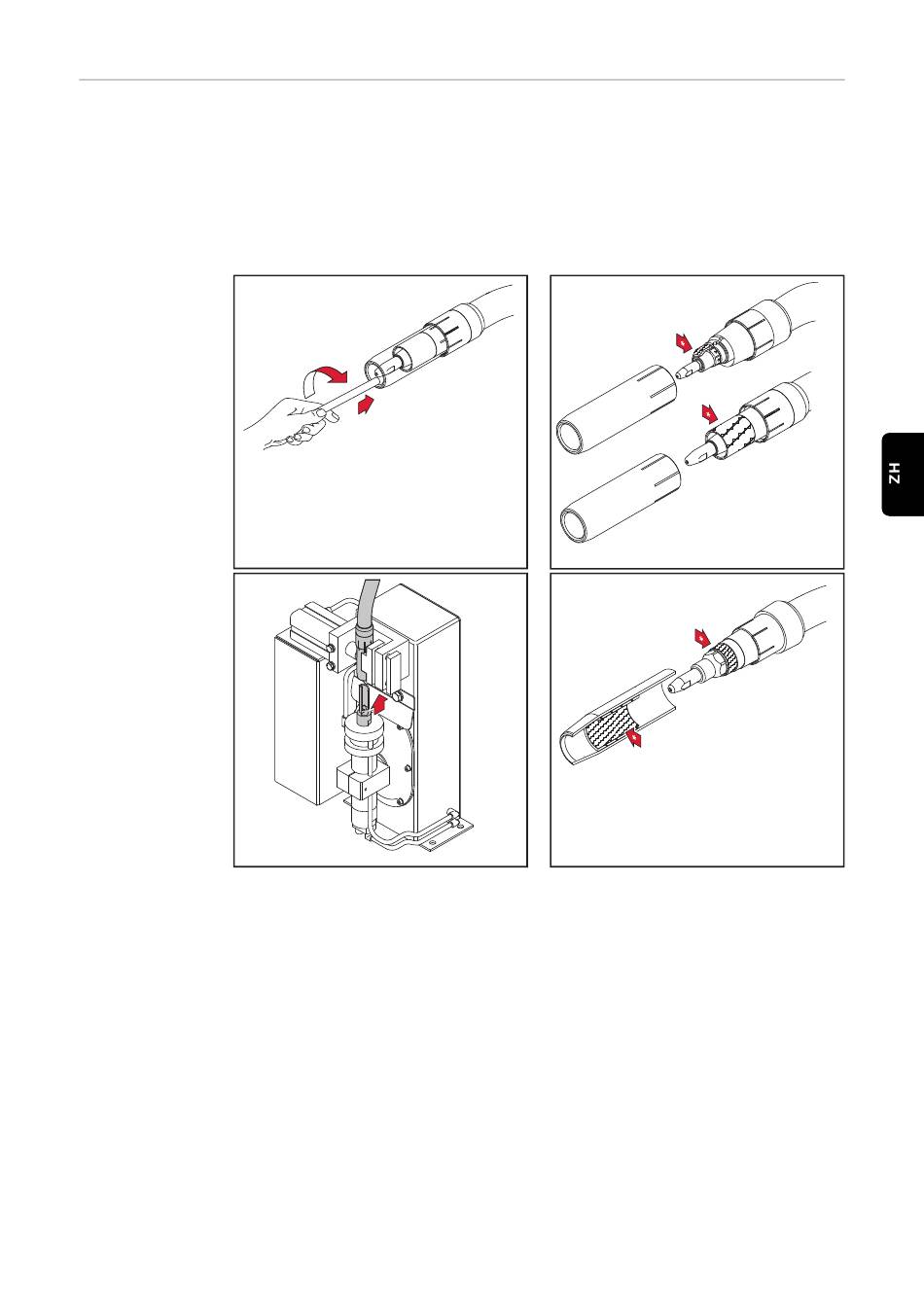 ZH