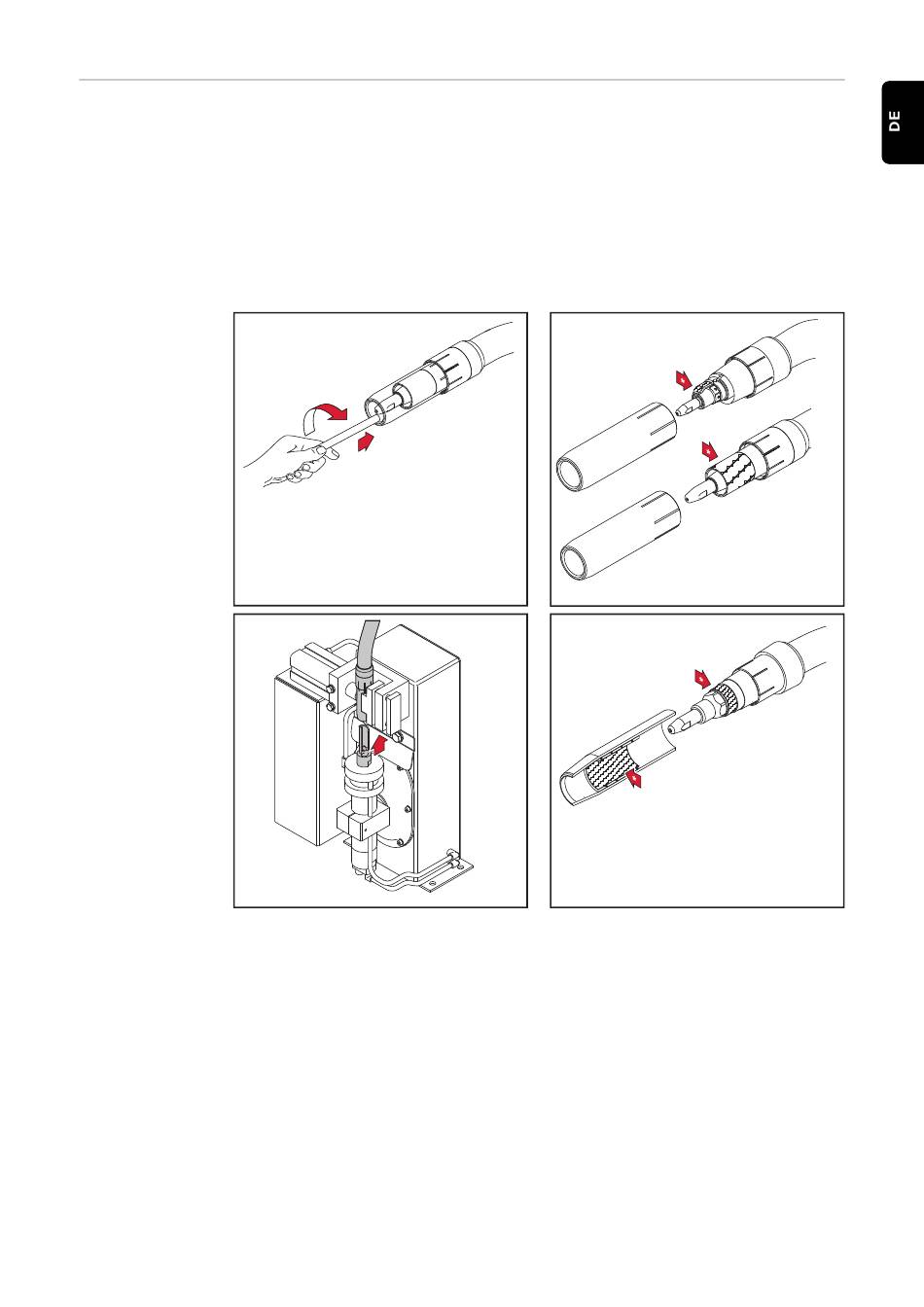 DE