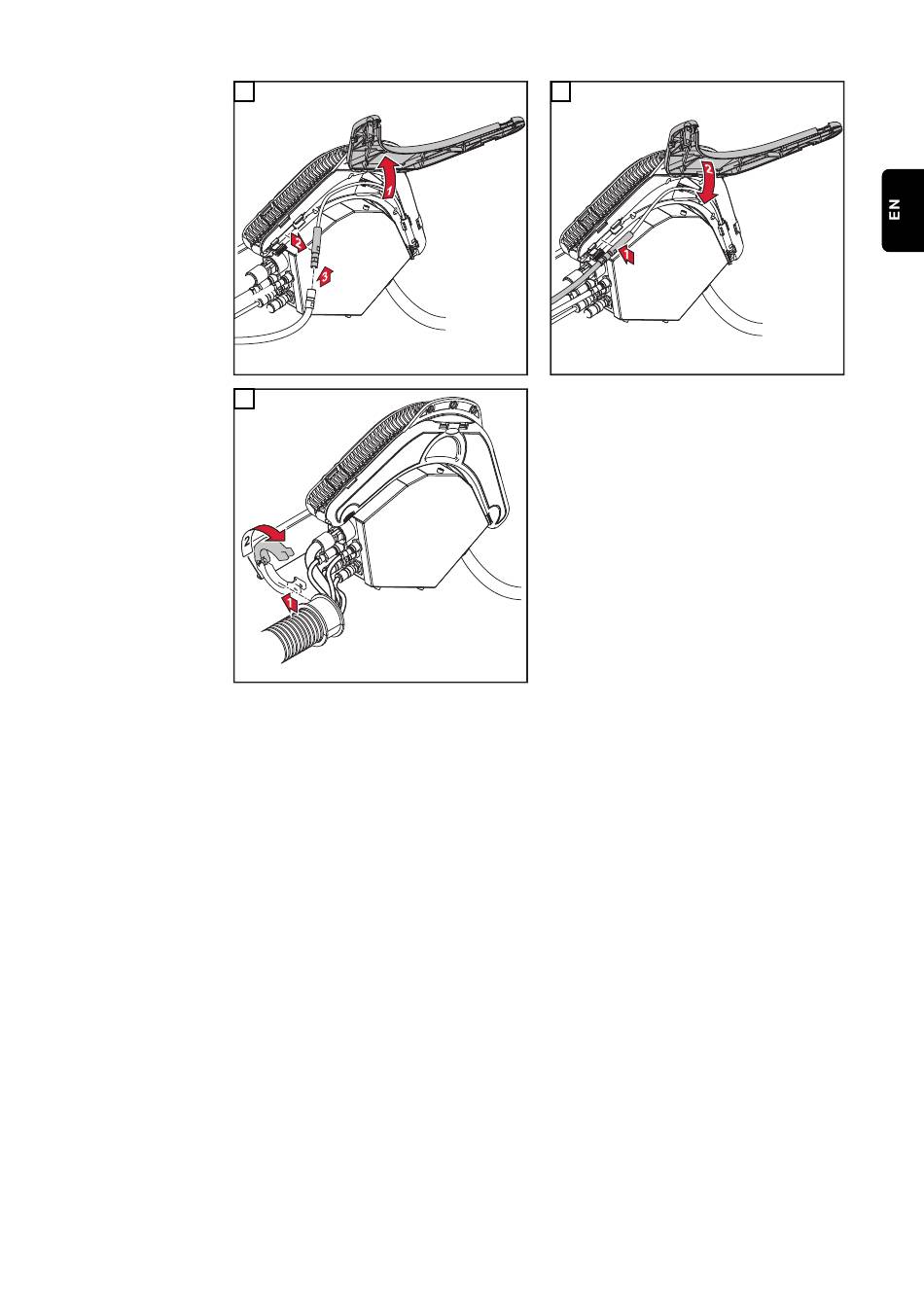 1
2
3

2
1

2
1

EN