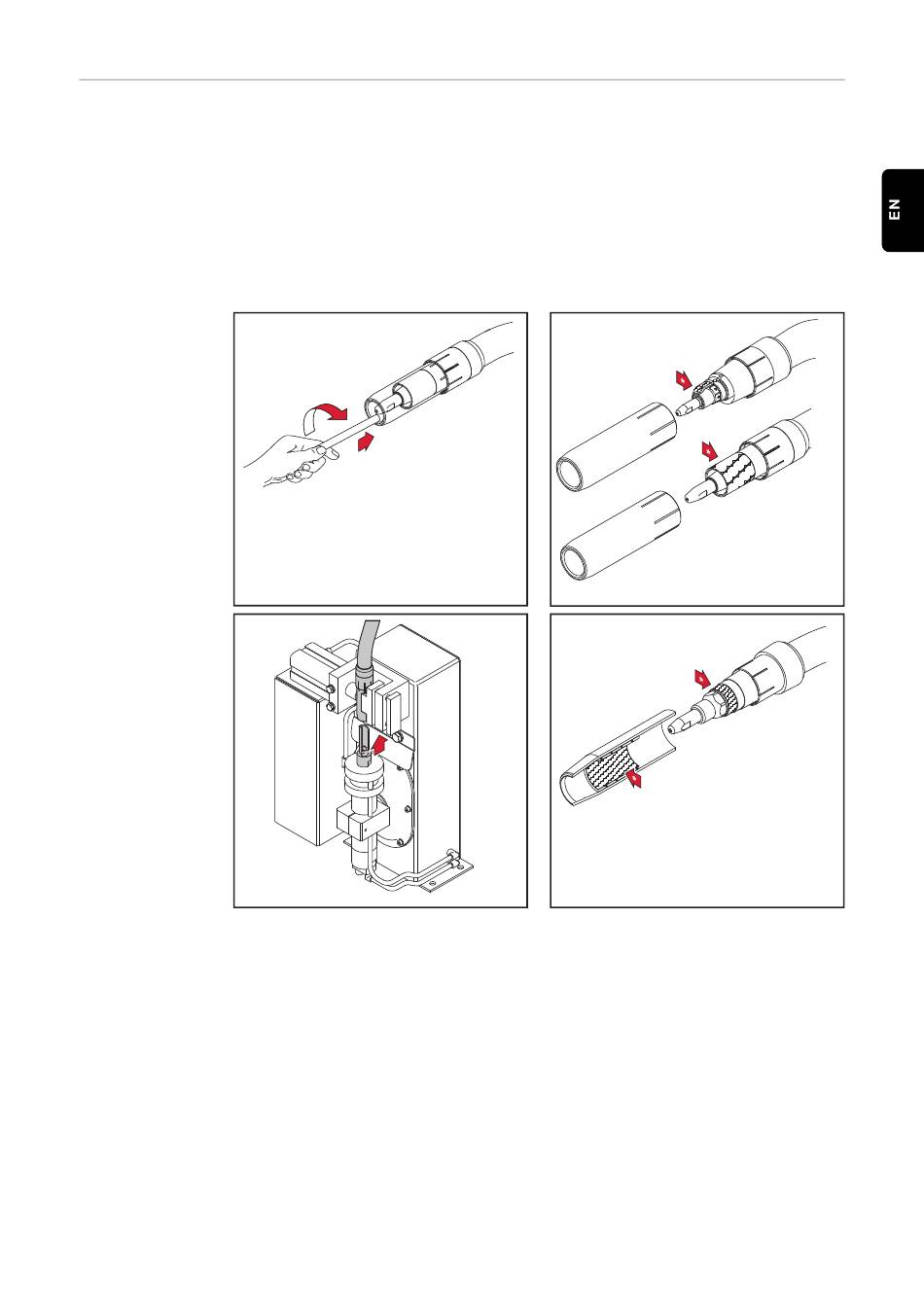 EN