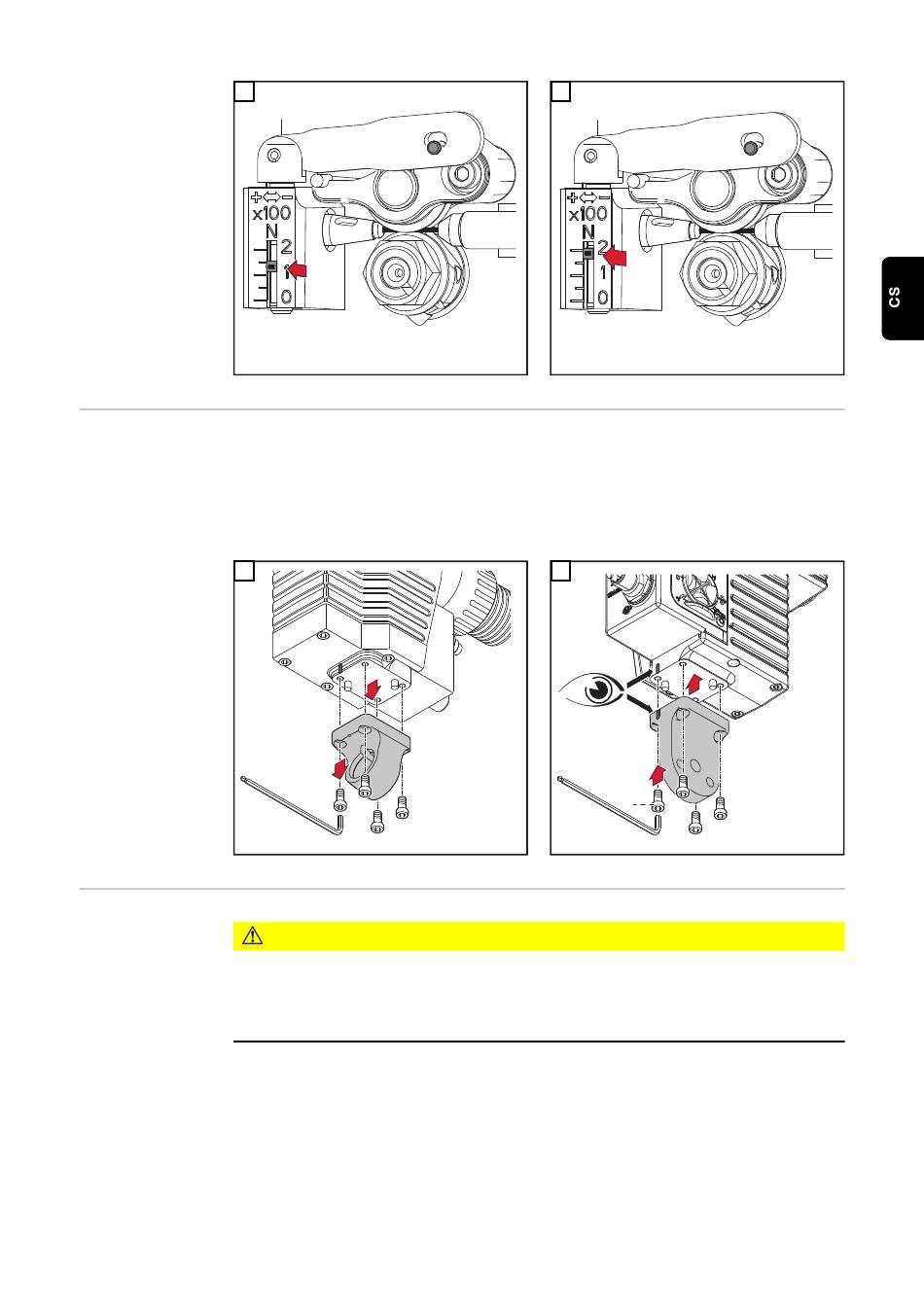 x100
N
2
1
0

x100
N
2
1
0

CS