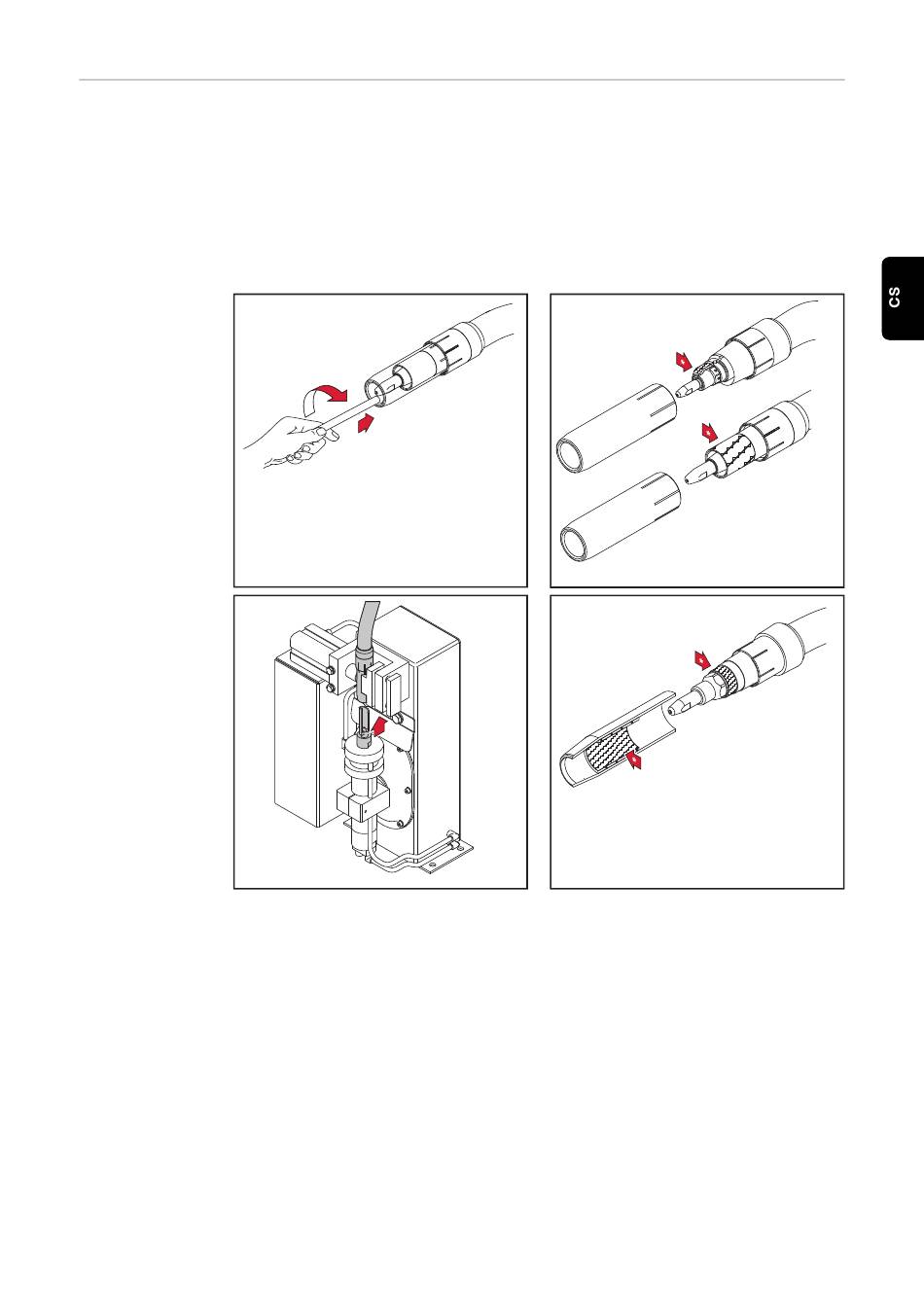 CS