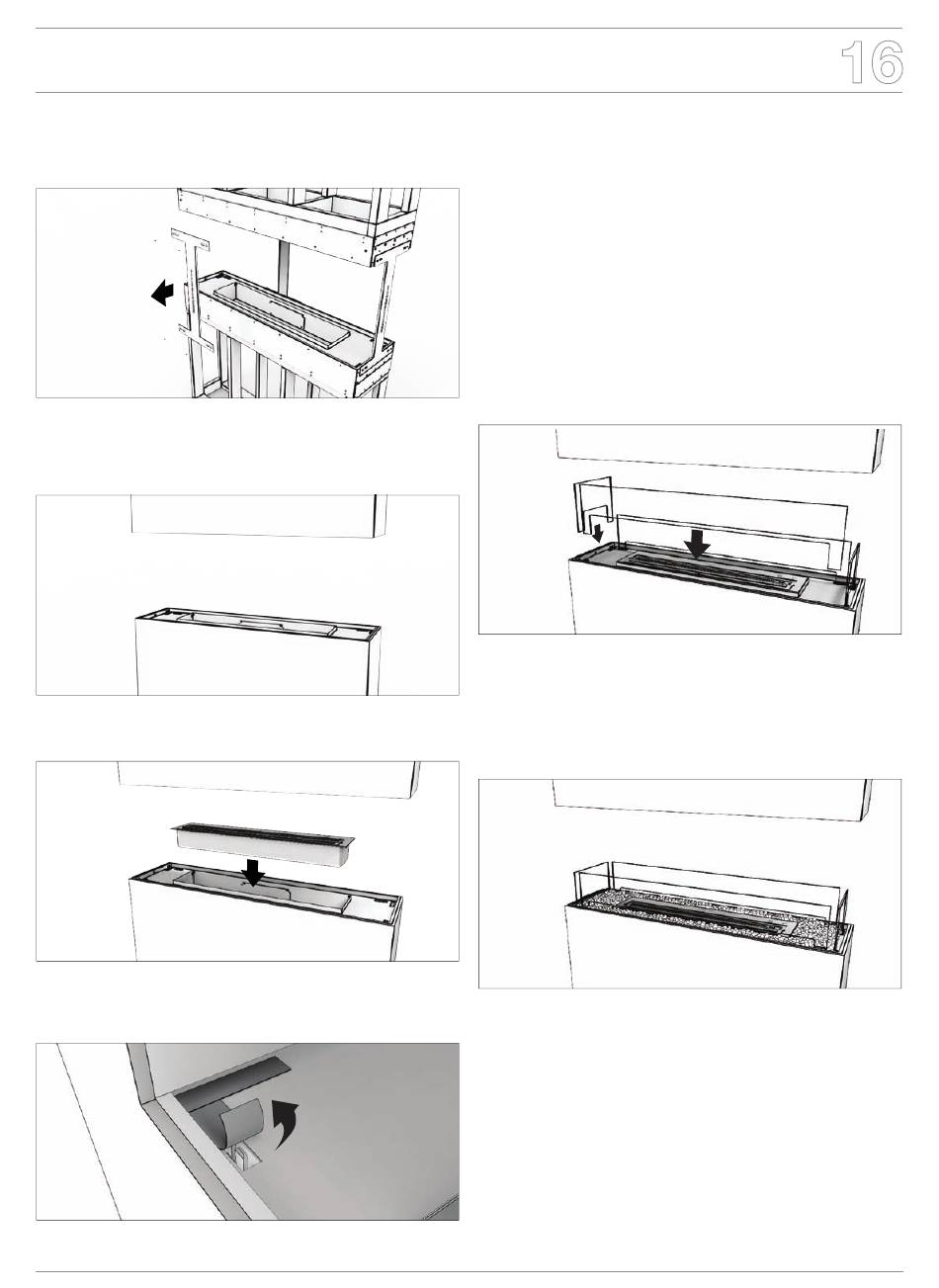 16