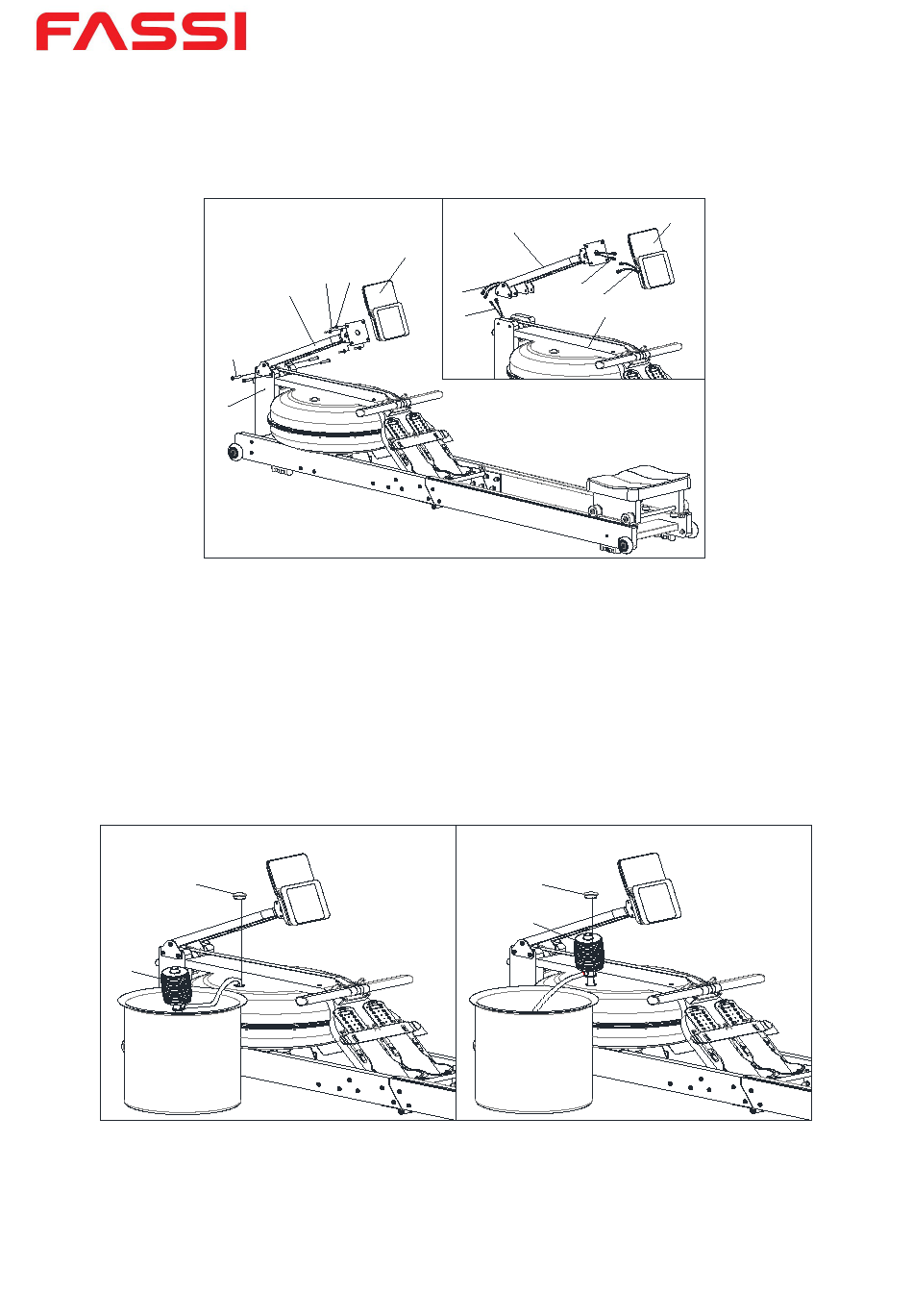 FASSI