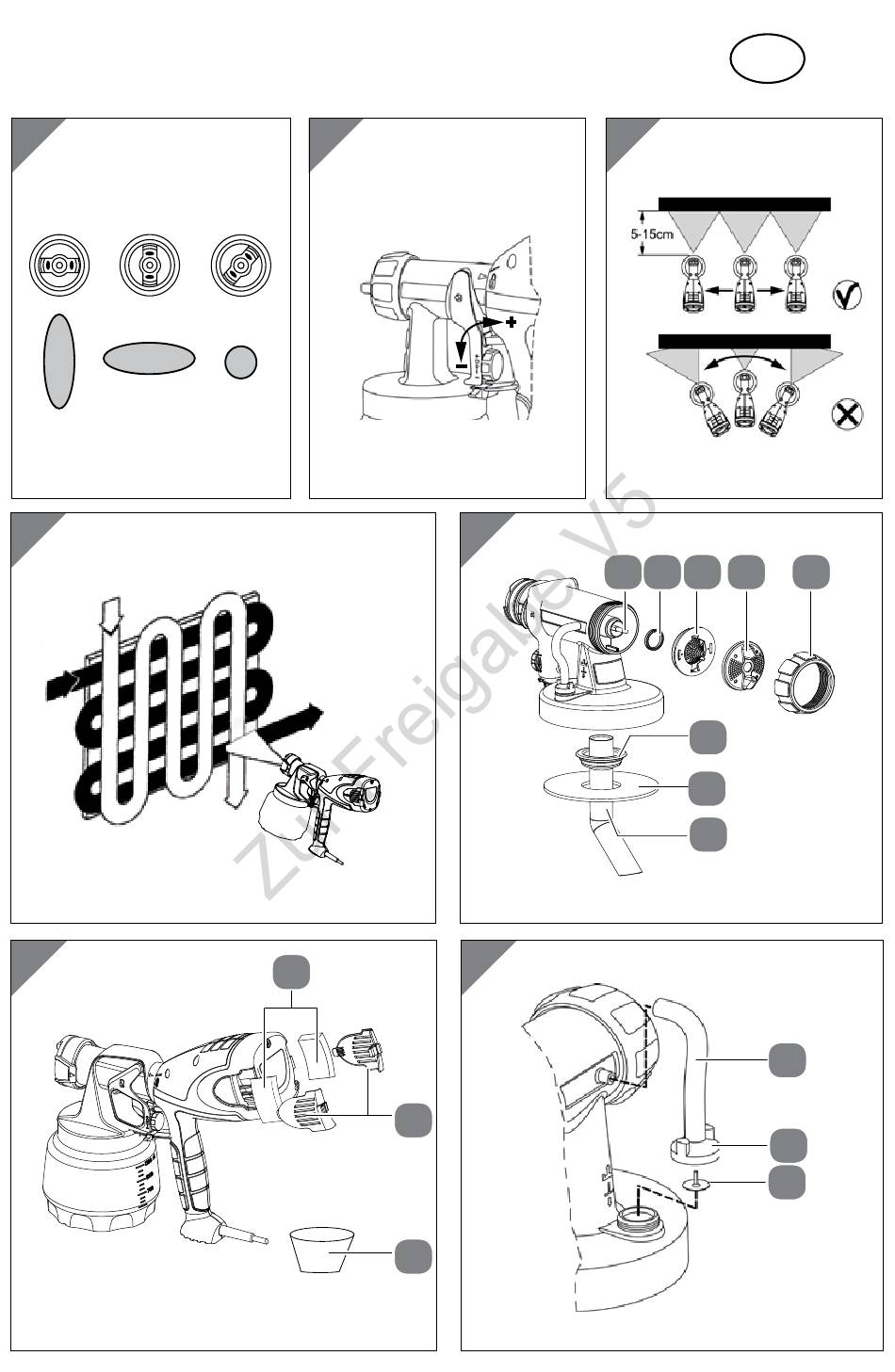 5-15cm

Zur Freigabe V5