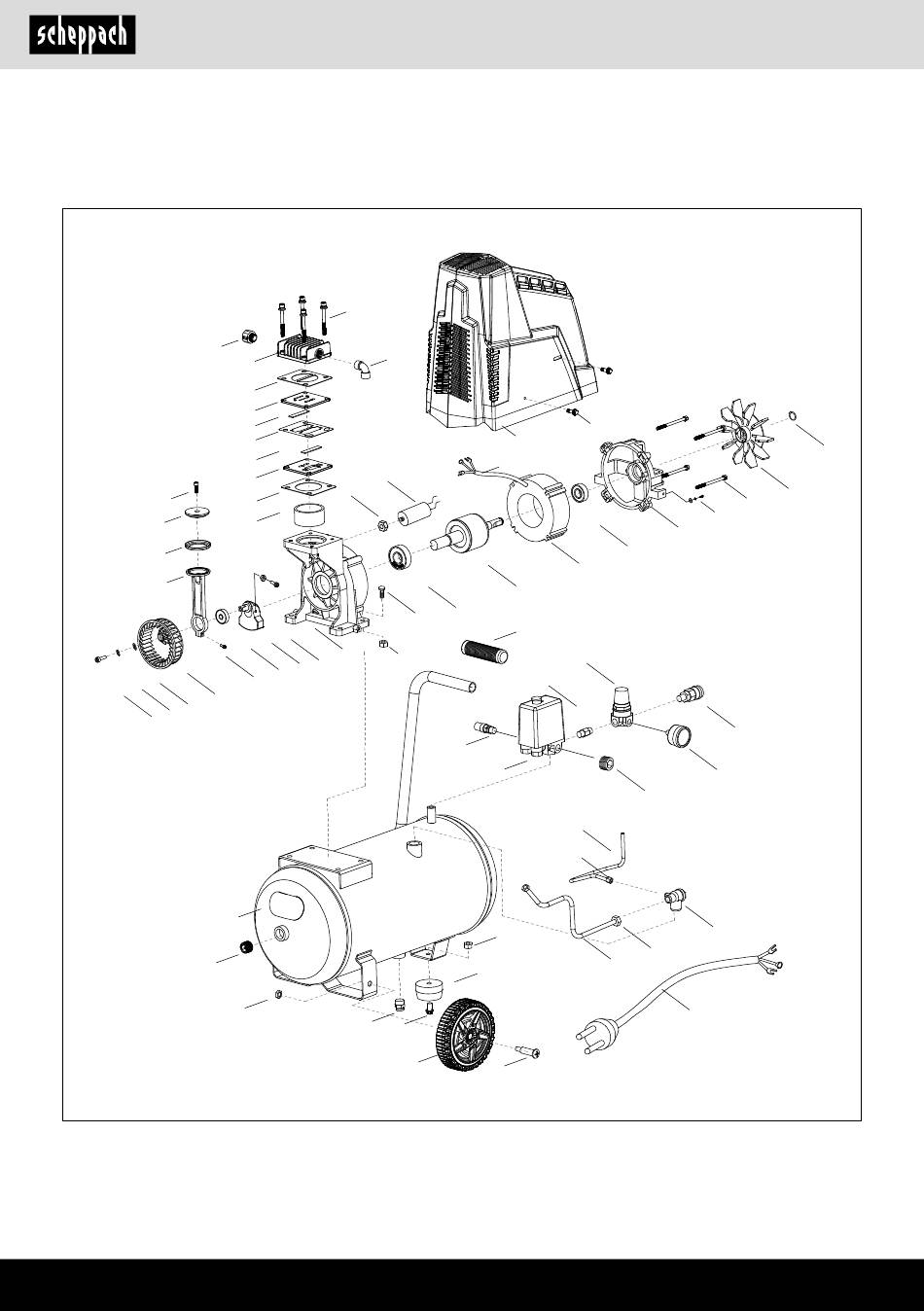 scheppach