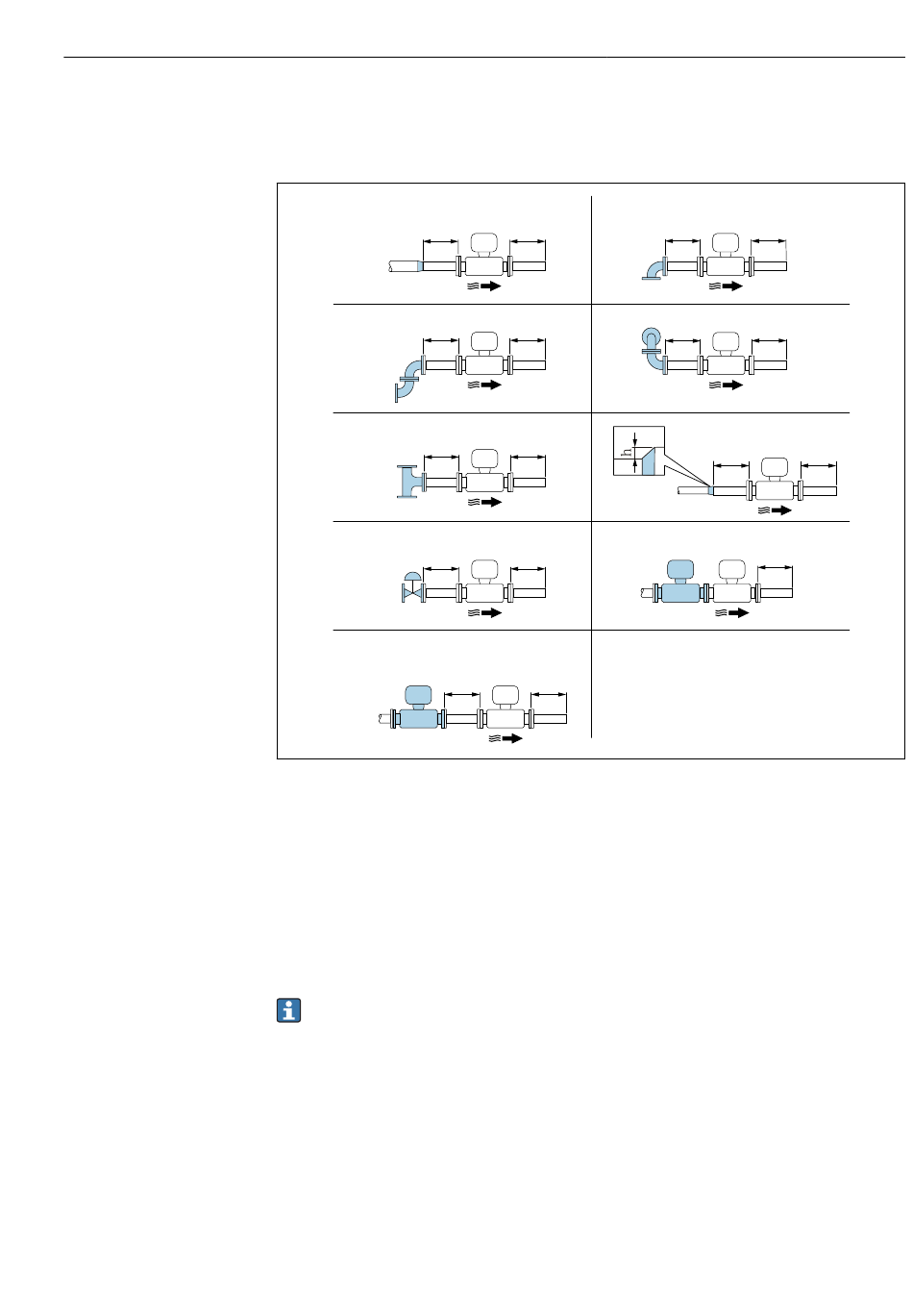 h