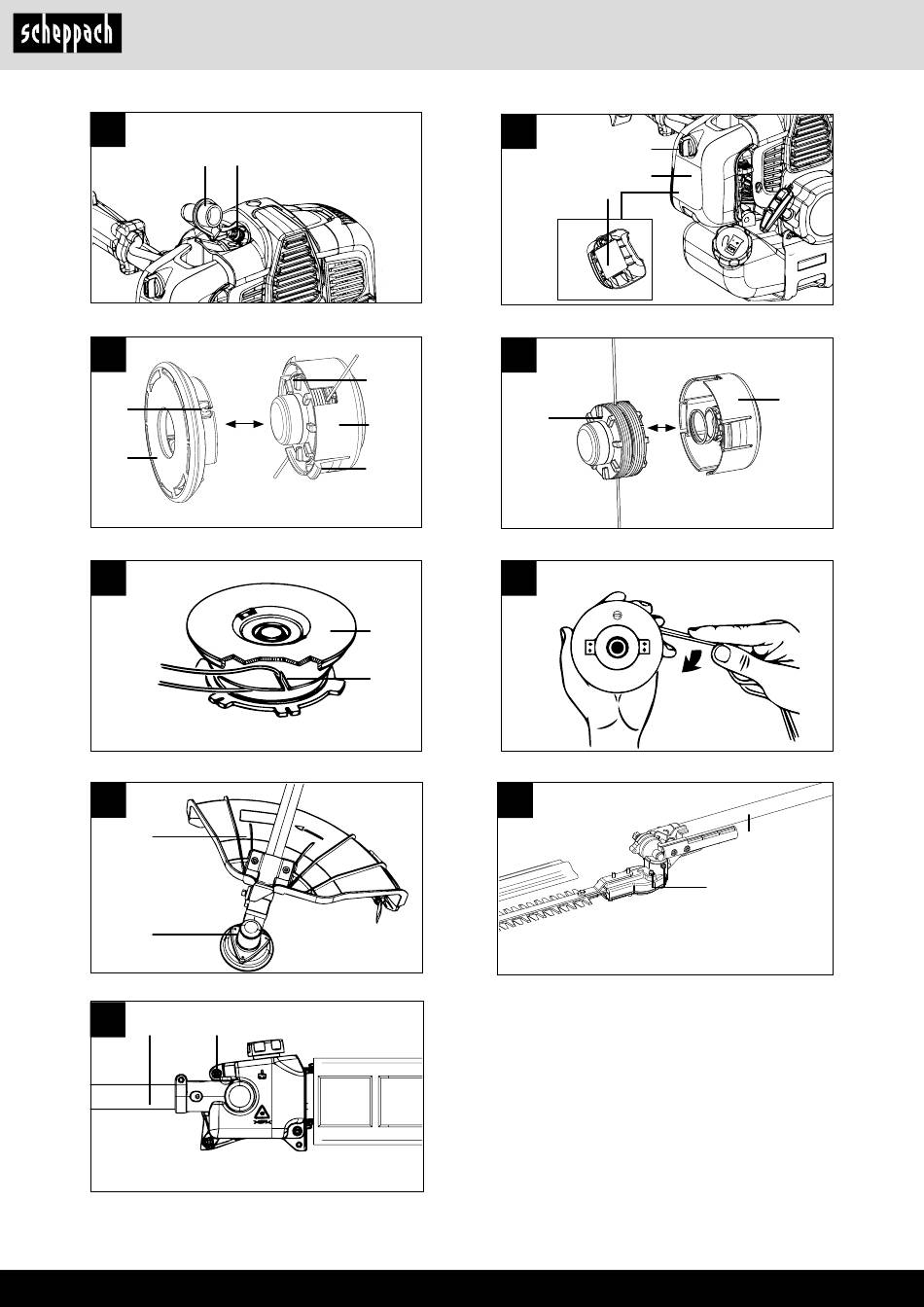 scheppach