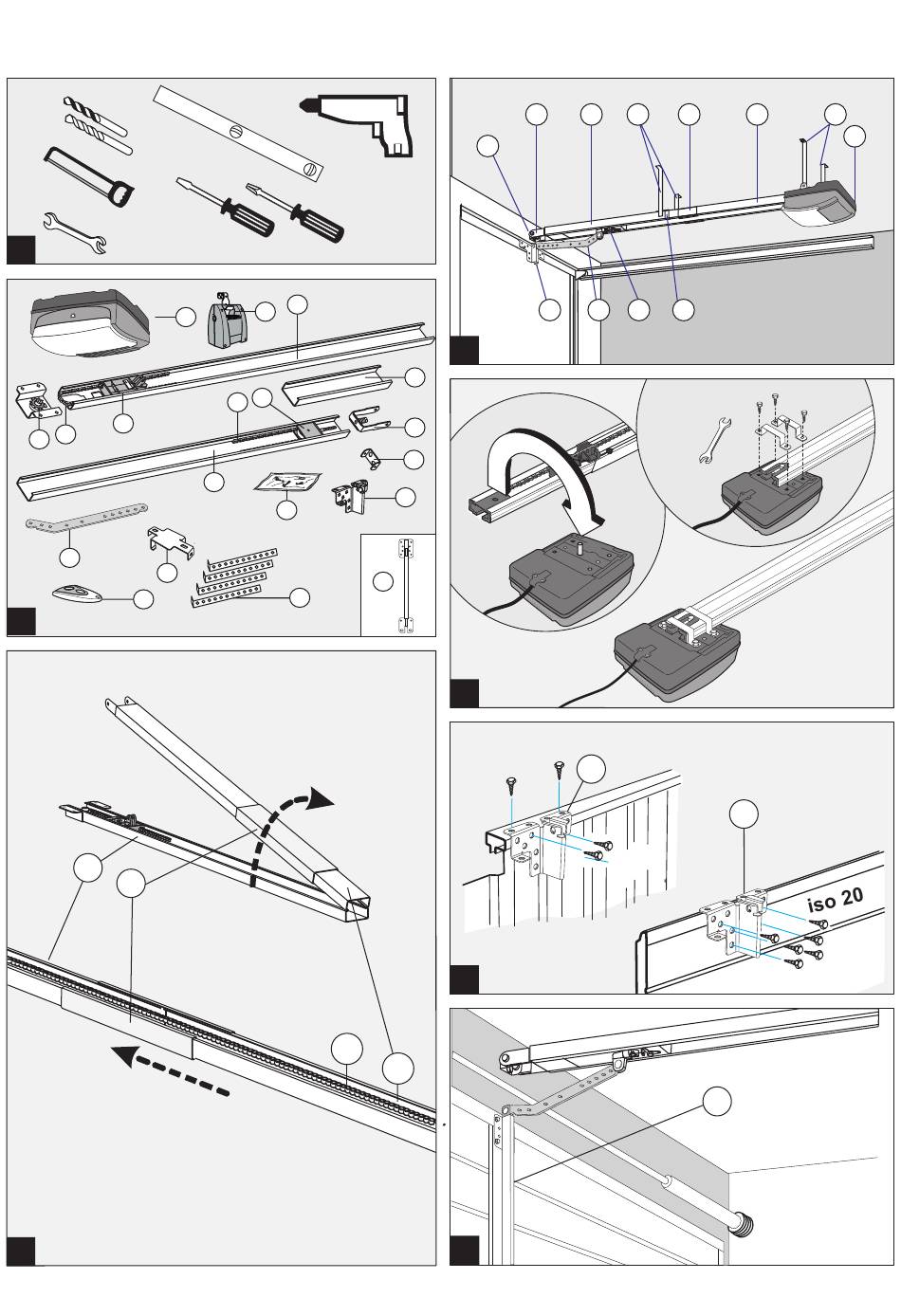 iso 20