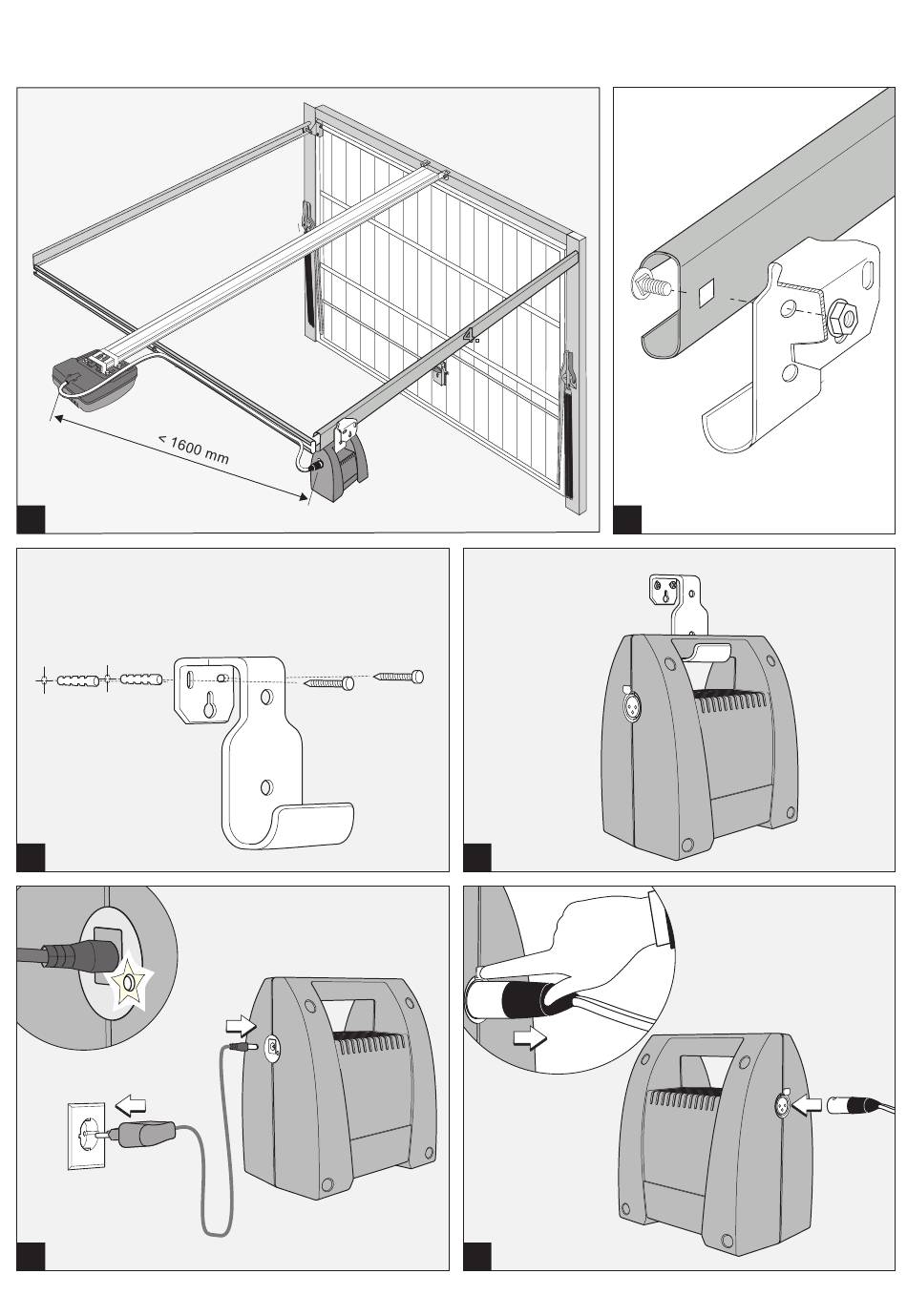 < 1600 mm