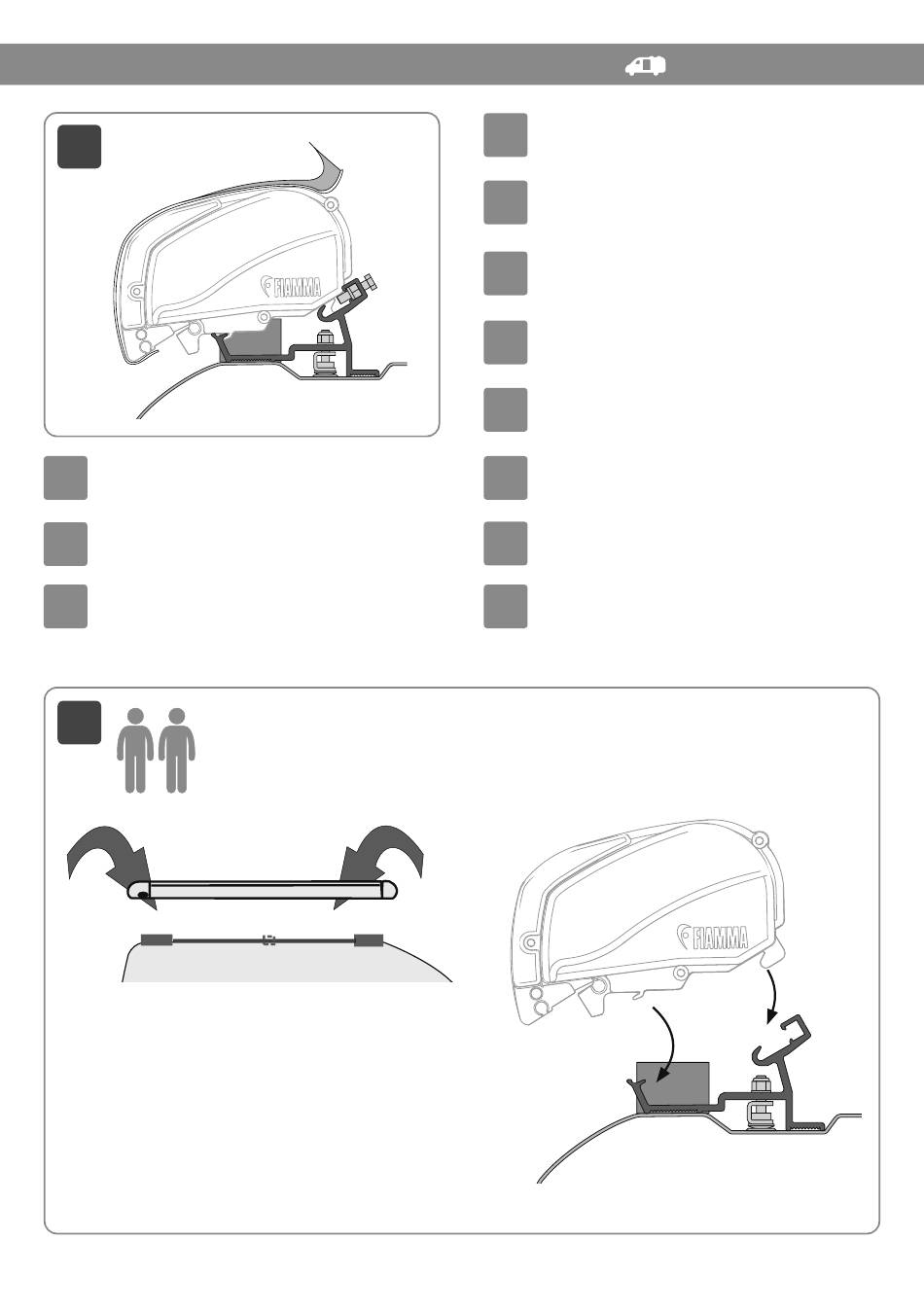 FIAMMA

FIAMMA