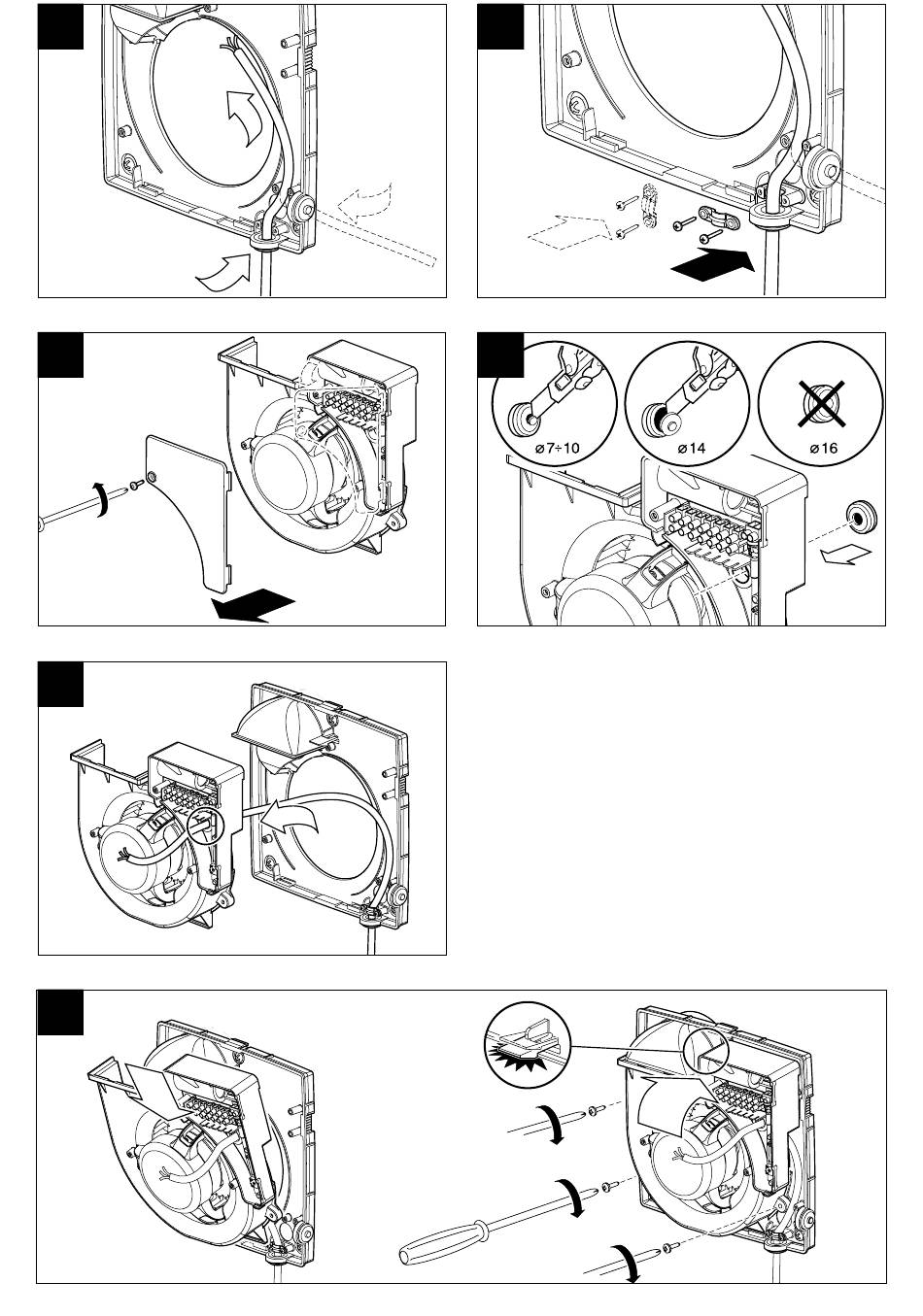 ø7÷10

ø14

ø16