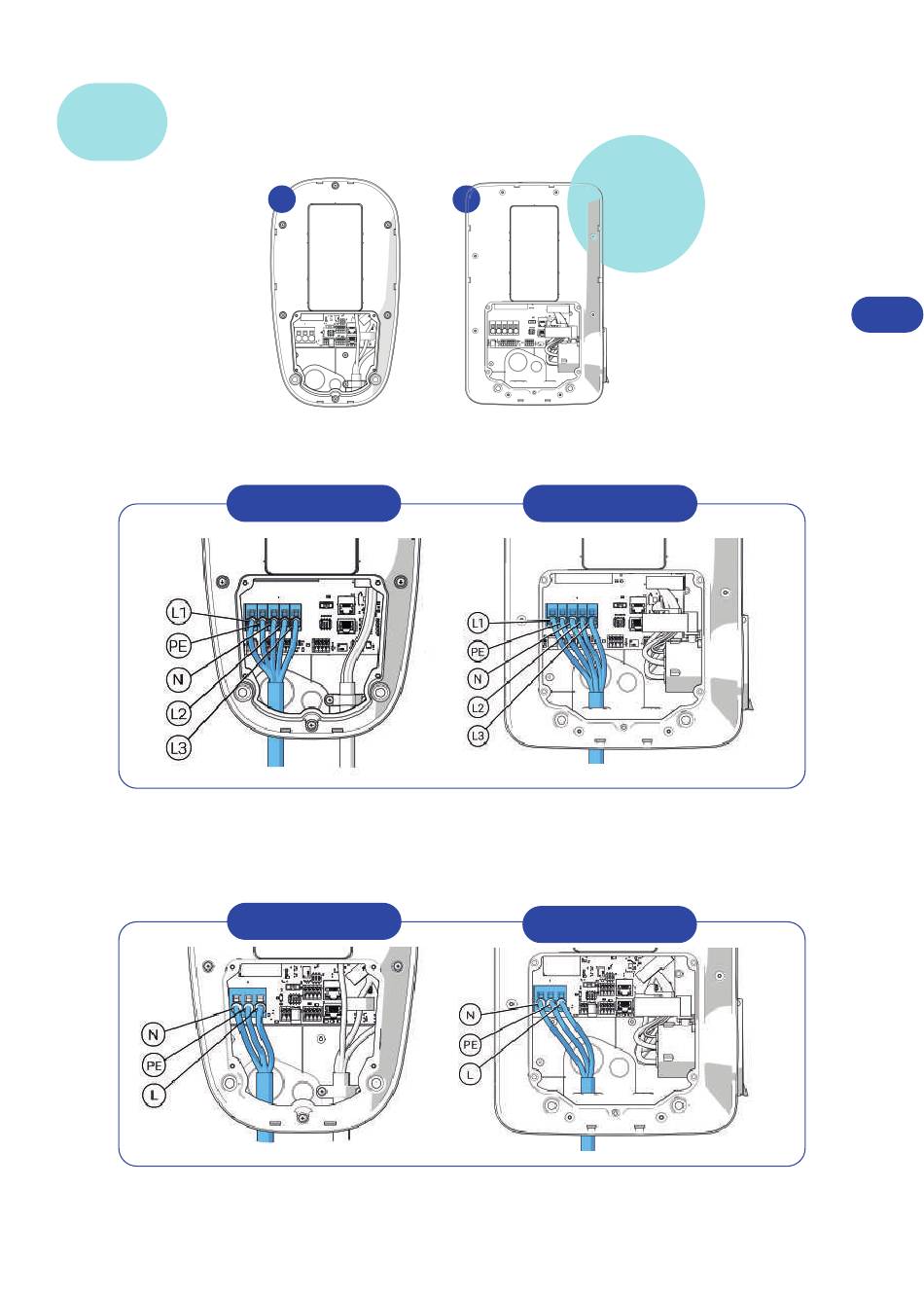 L1
PE
N
L2
L3

L1
PE
N
L2
L3

N
PE
L

N
PE
L