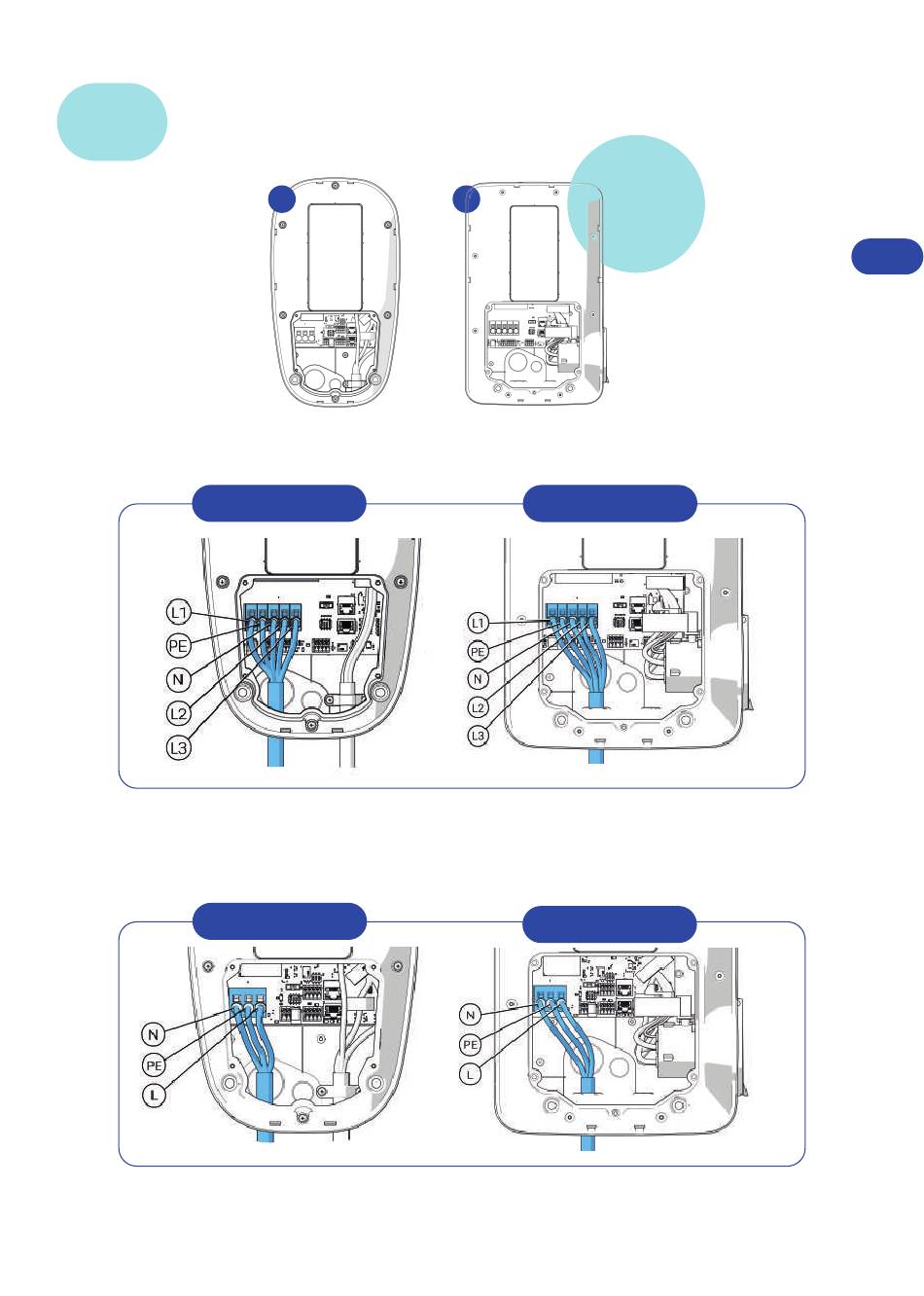 L1
PE
N
L2
L3

L1
PE
N
L2
L3

N
PE
L

N
PE
L