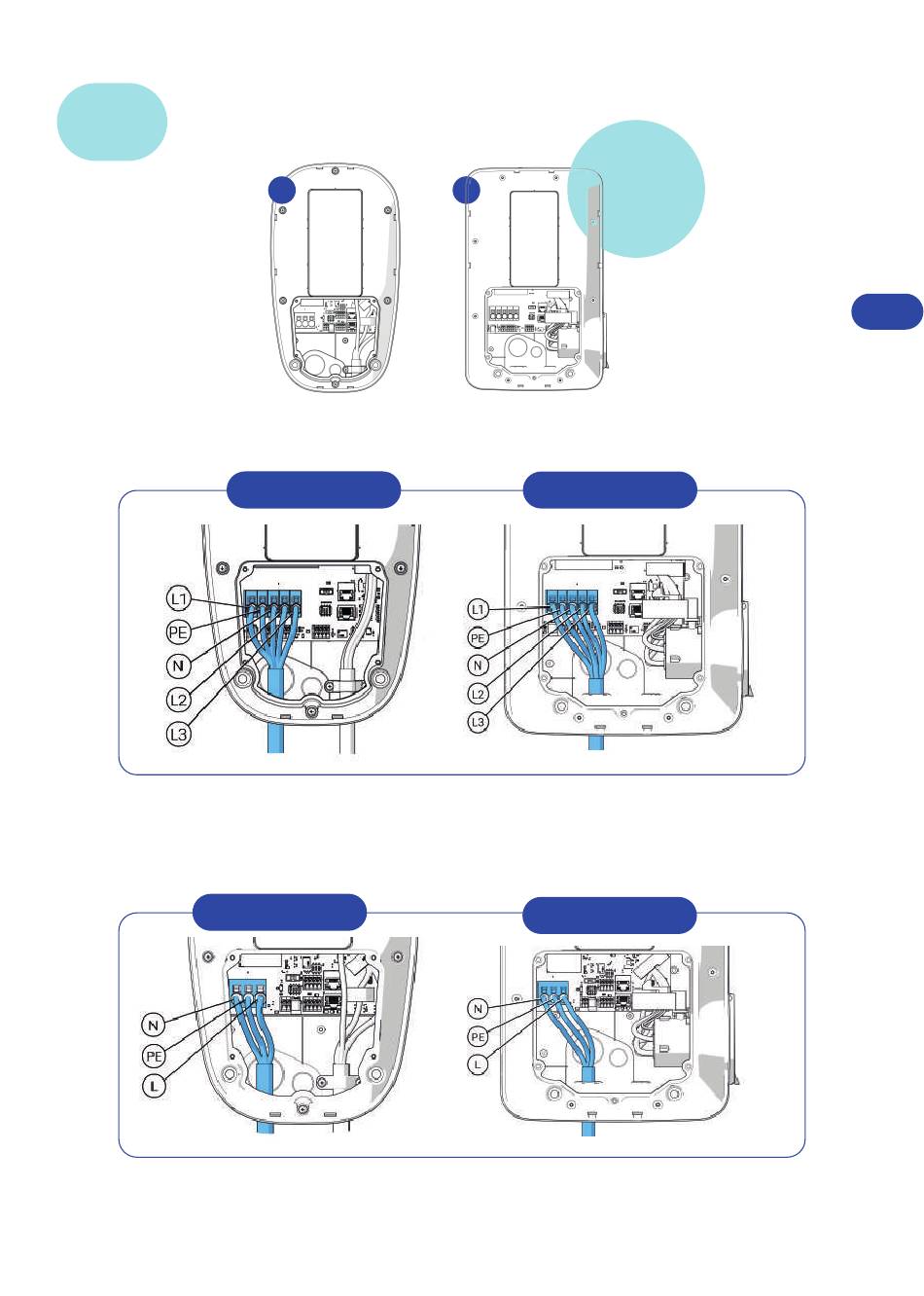 L1
PE
N
L2
L3

L1
PE
N
L2
L3

N
PE
L

N
PE
L