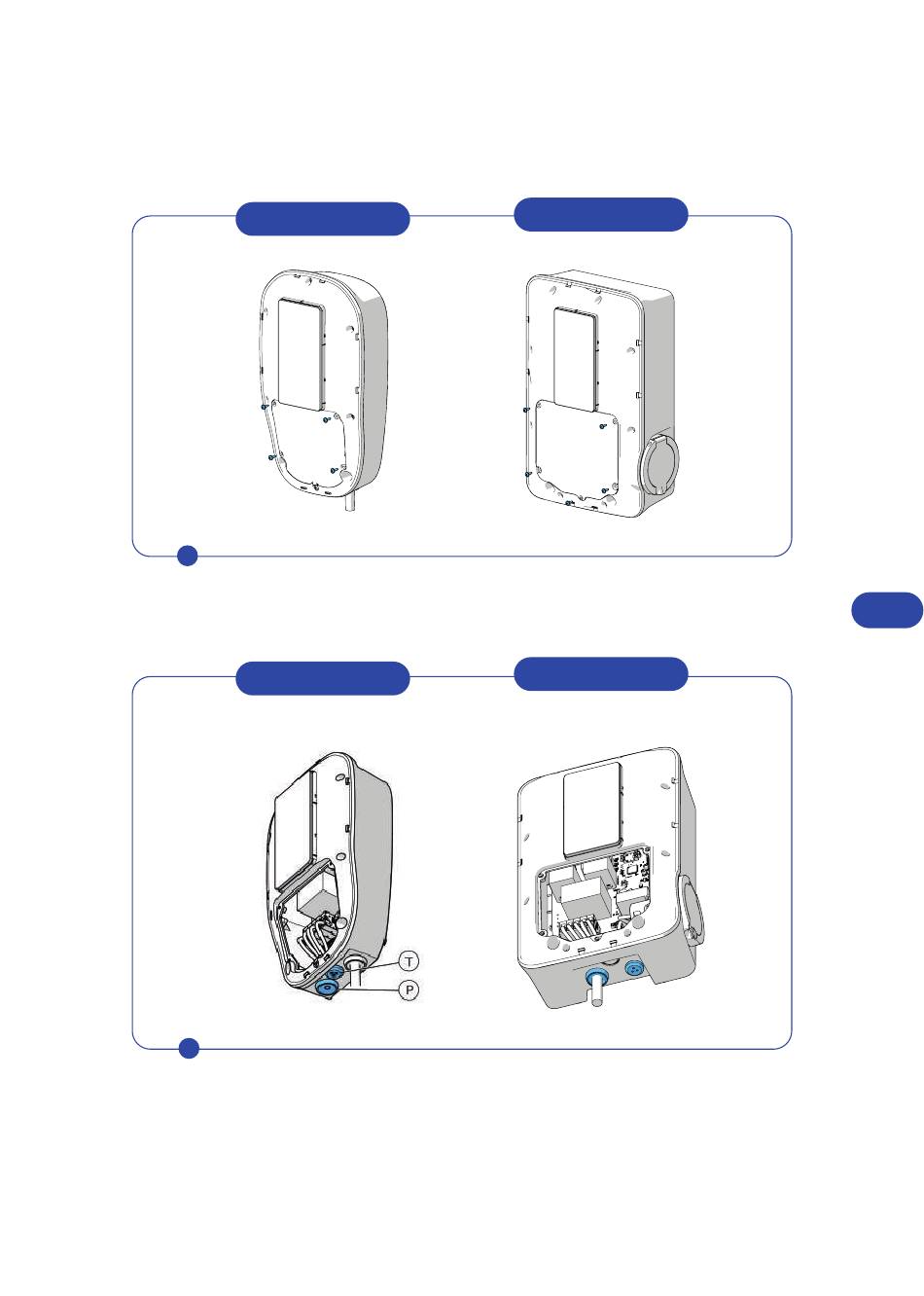 T

P