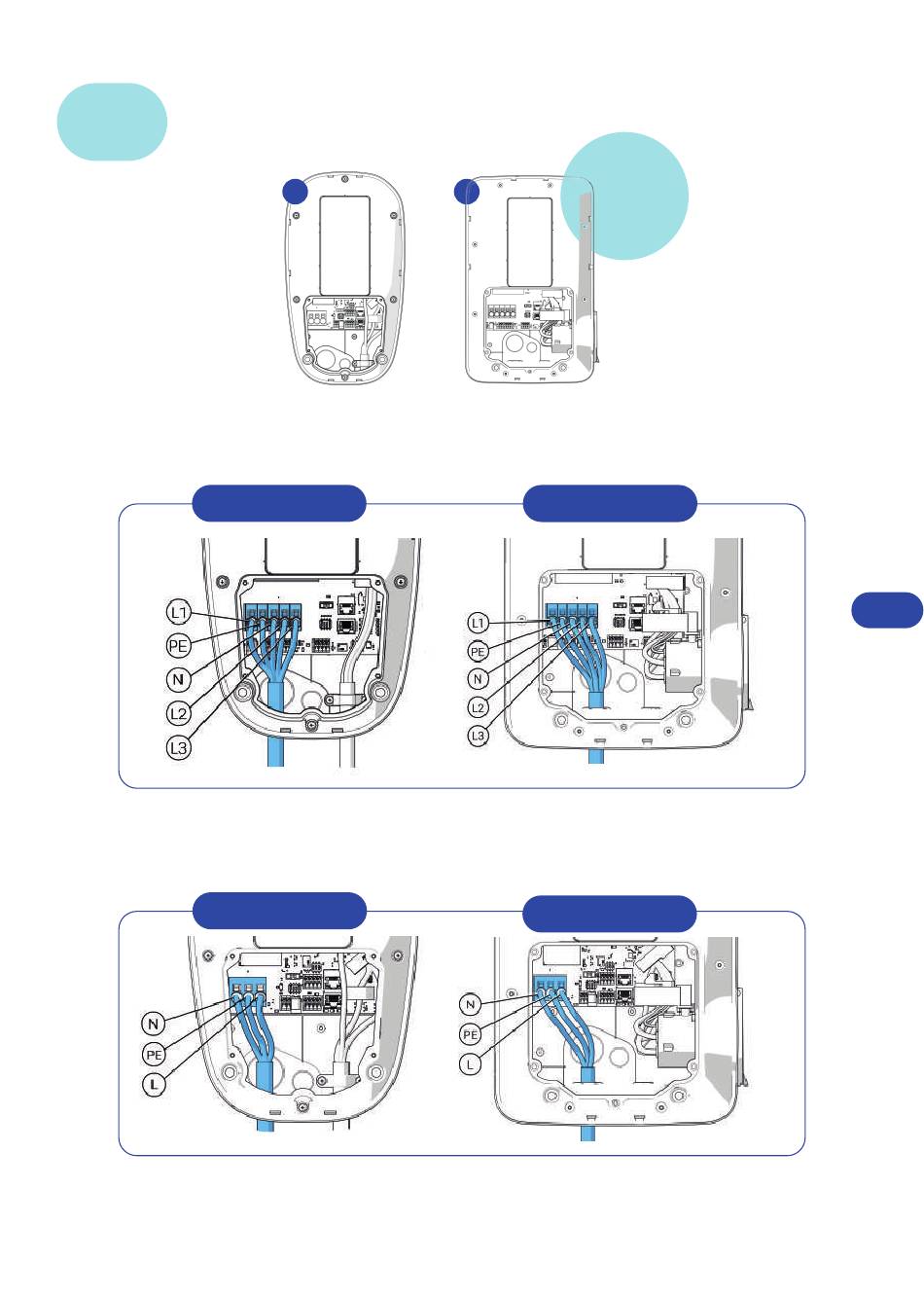 L1
PE
N
L2
L3

L1
PE
N
L2
L3

N
PE
L

N
PE
L