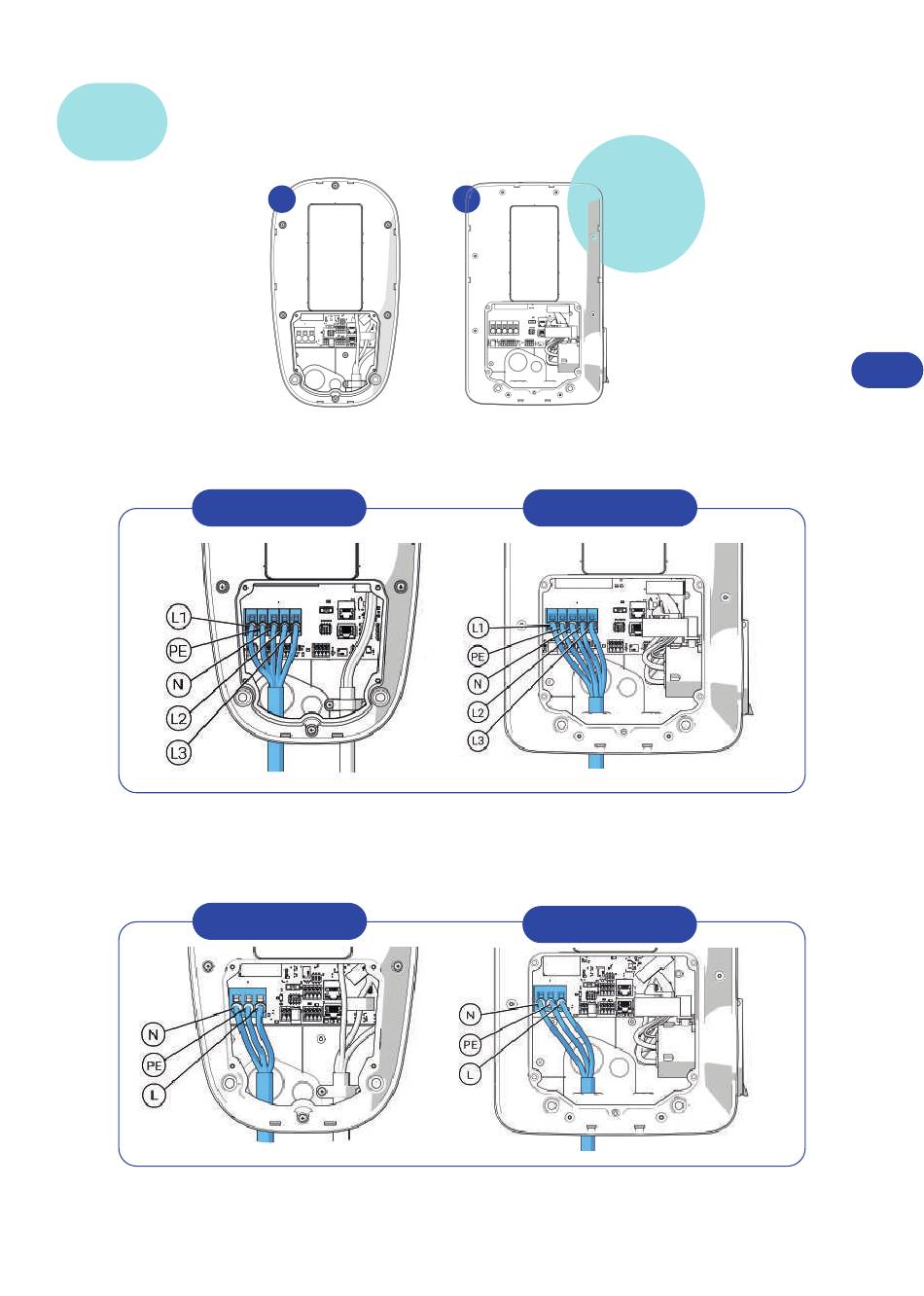 L1
PE
N
L2
L3

L1
PE
N
L2
L3

N
PE
L

N
PE
L