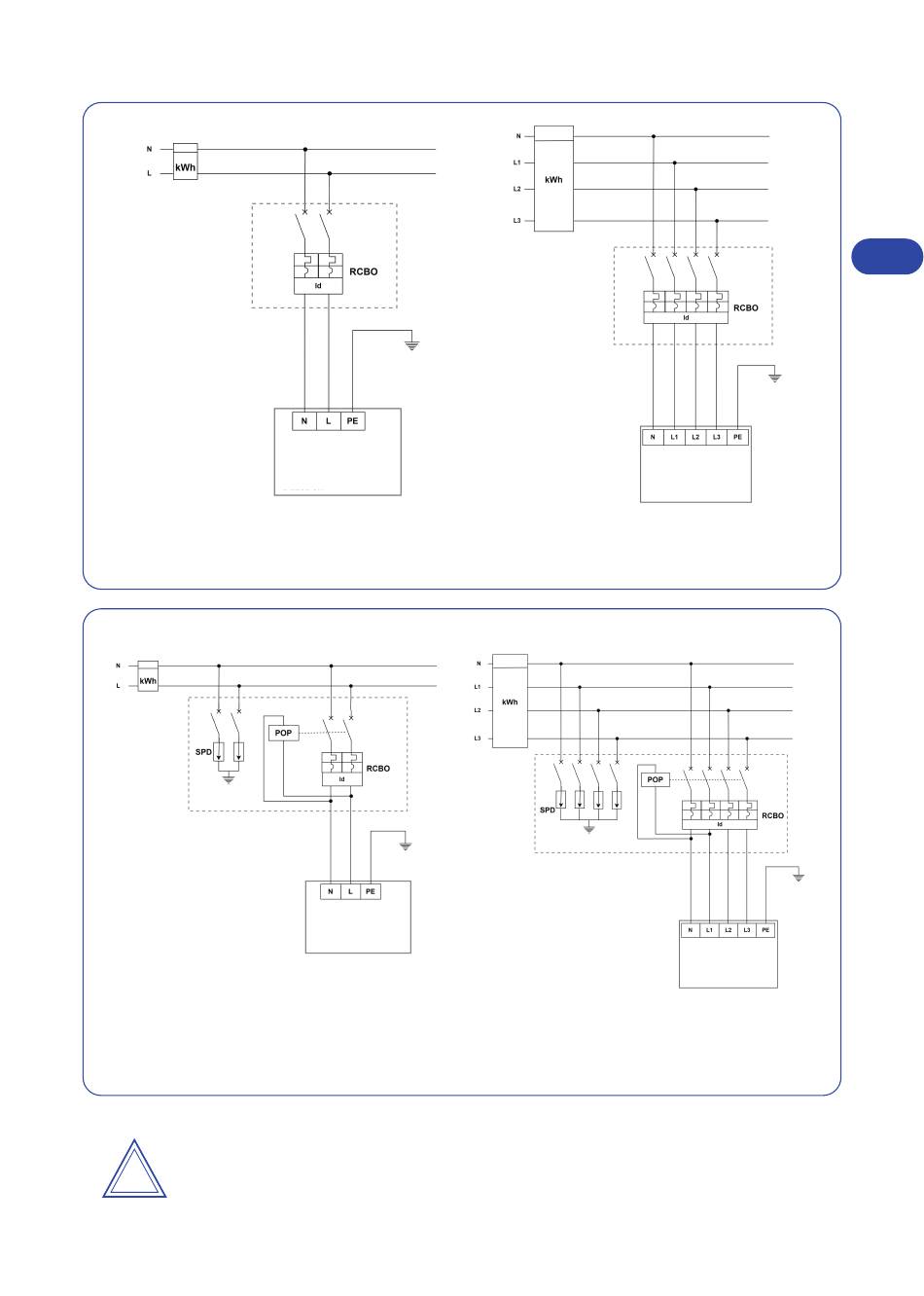 N
L
kWh
RCBO
Id
N L PE

N
L1
L2
L3
kWh
RCBO
Id
N L1 L2 L3 PE

N
L
kWh
SPD
POP
RCBO
Id
N L PE

N
L1
L2
L3
kWh
SPD
POP
RCBO
Id
N L1 L2 L3 PE