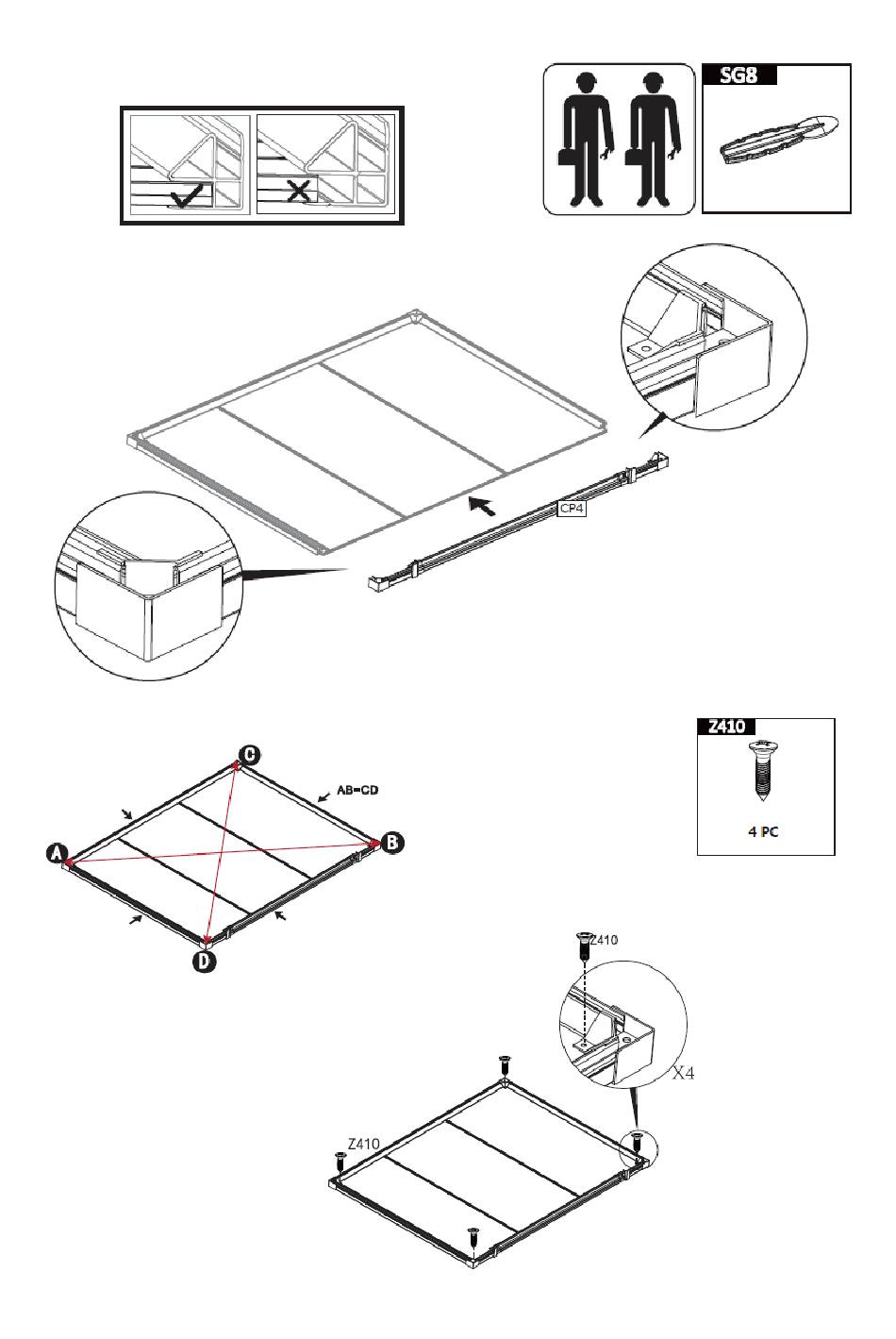 SG8

CP4

Z410

4 PC

C

AB=CD

A

B

D

Z410

X4

Z410