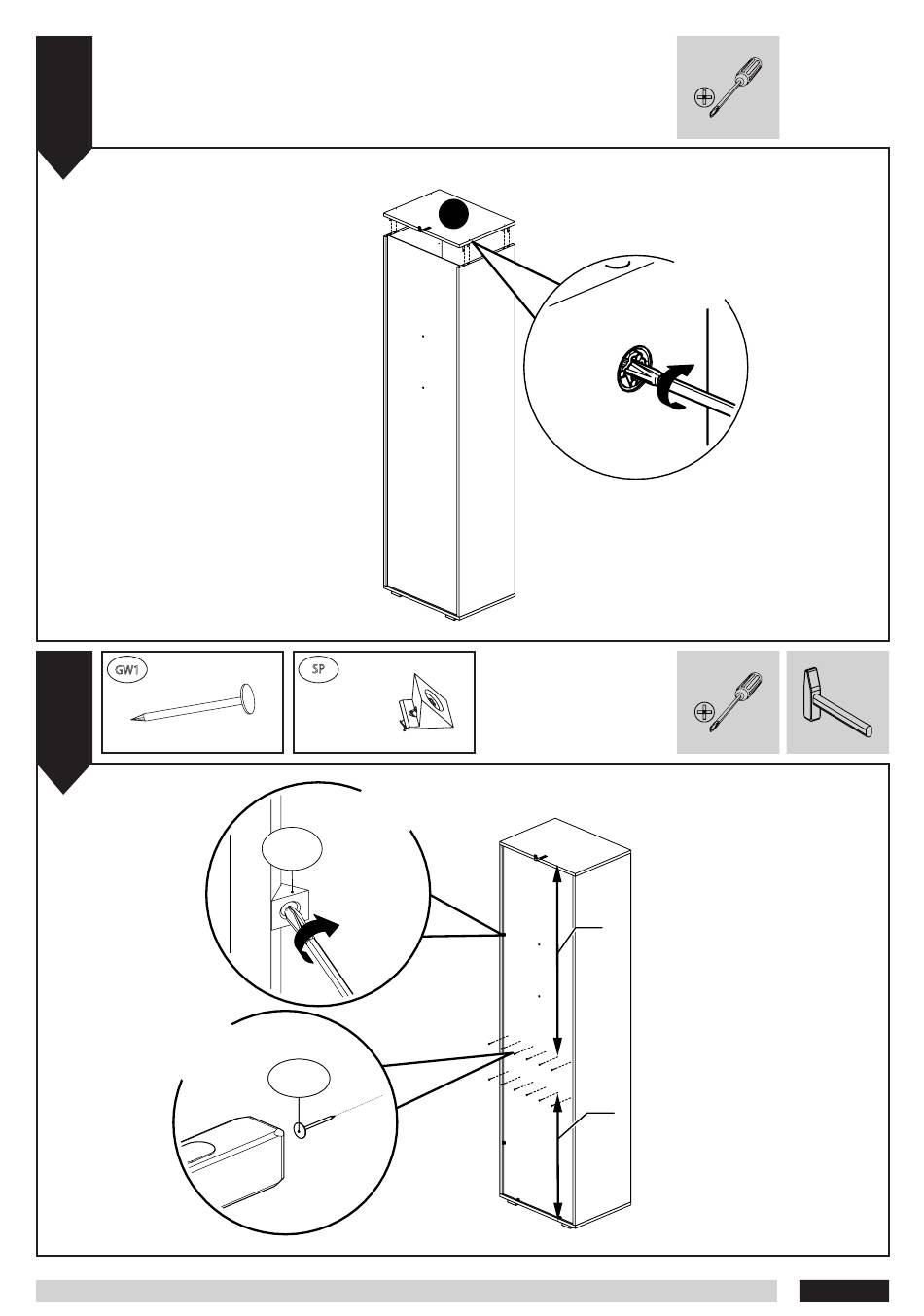 GW1

SP