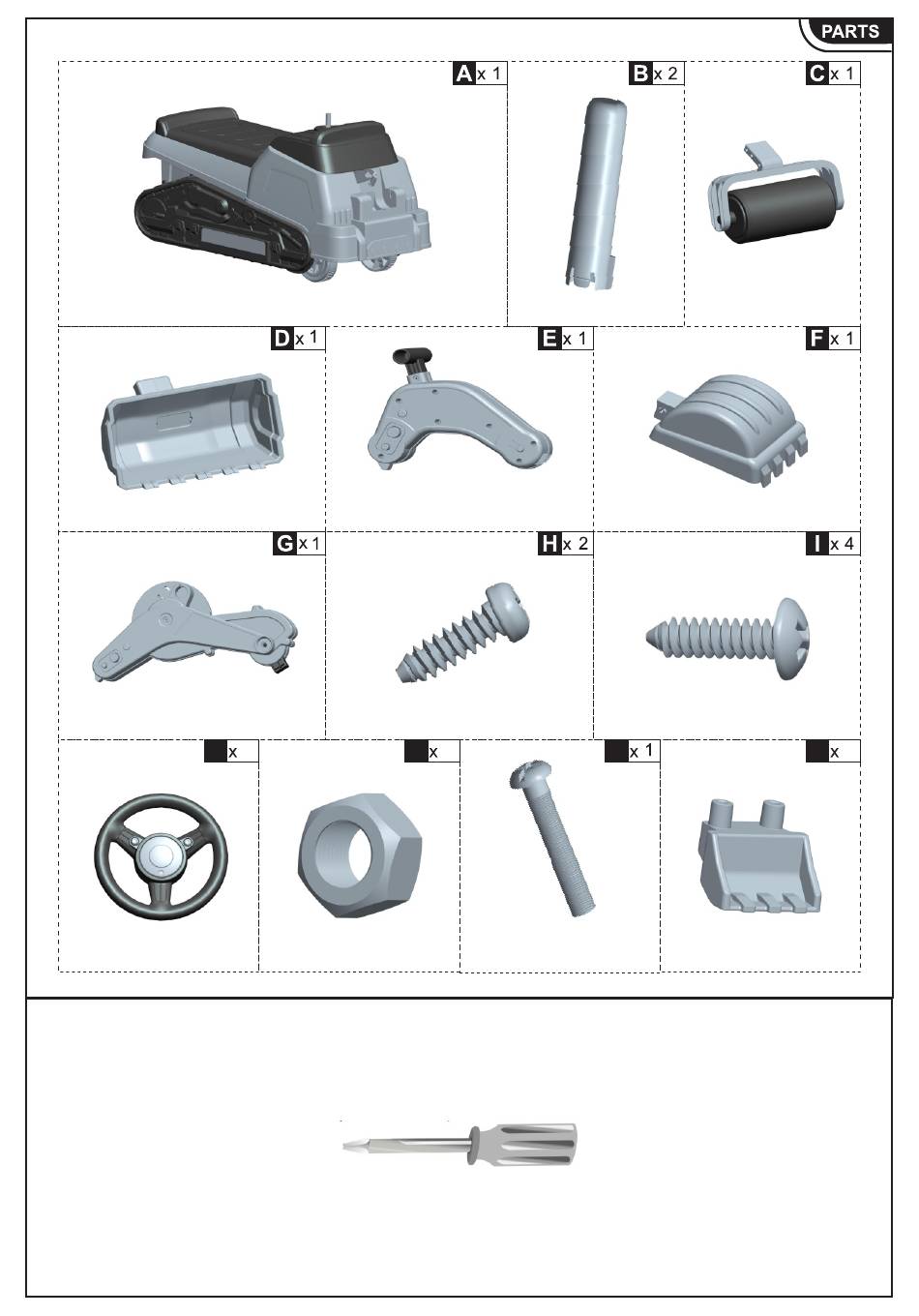 PARTS

A x 1

B x 2

C x 1

D x 1

E x 1

F x 1

G x 1

H x 2

I x 4

x

x

x 1

x