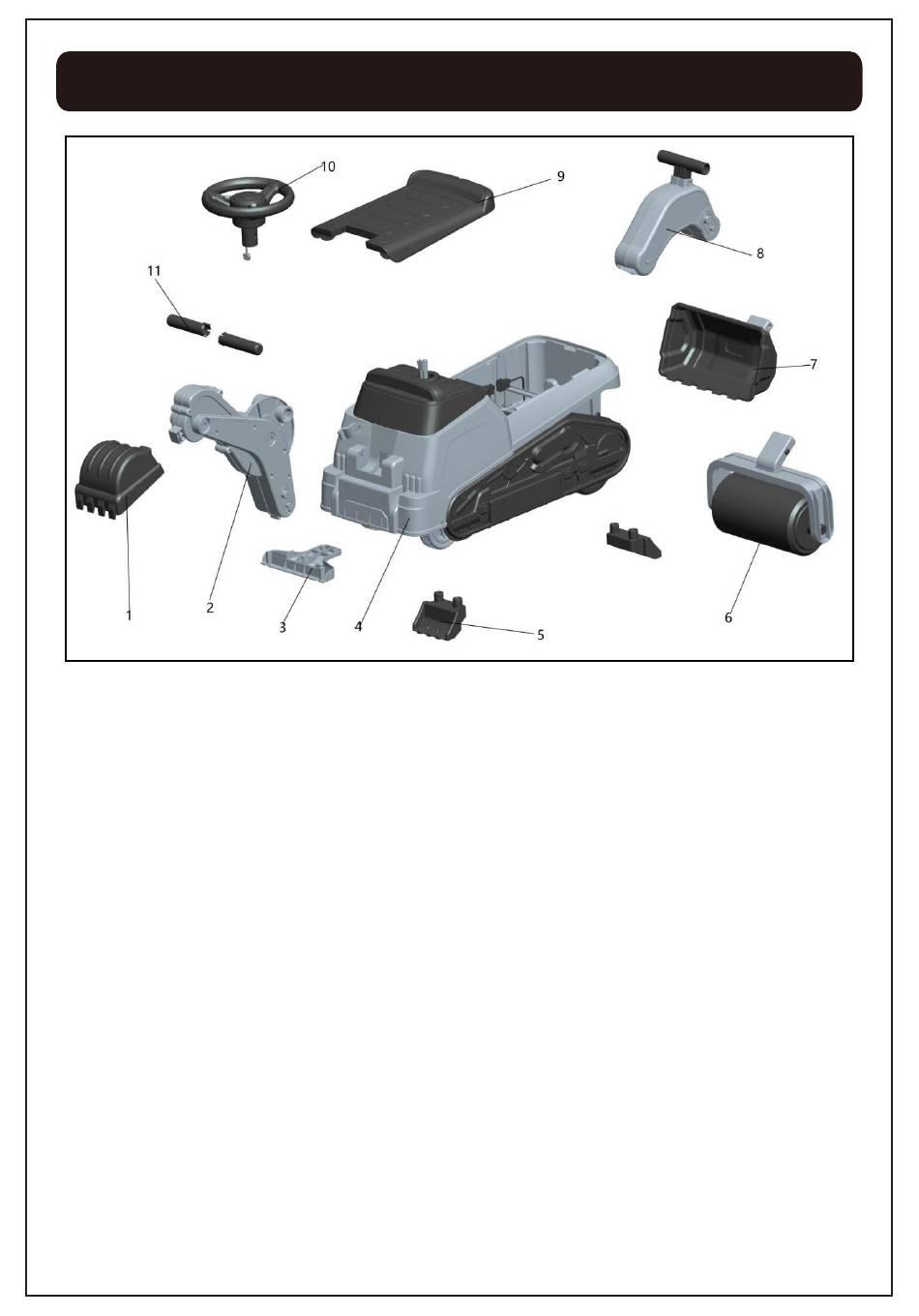 10
9
8
11
7
1
2
3
4
5
6