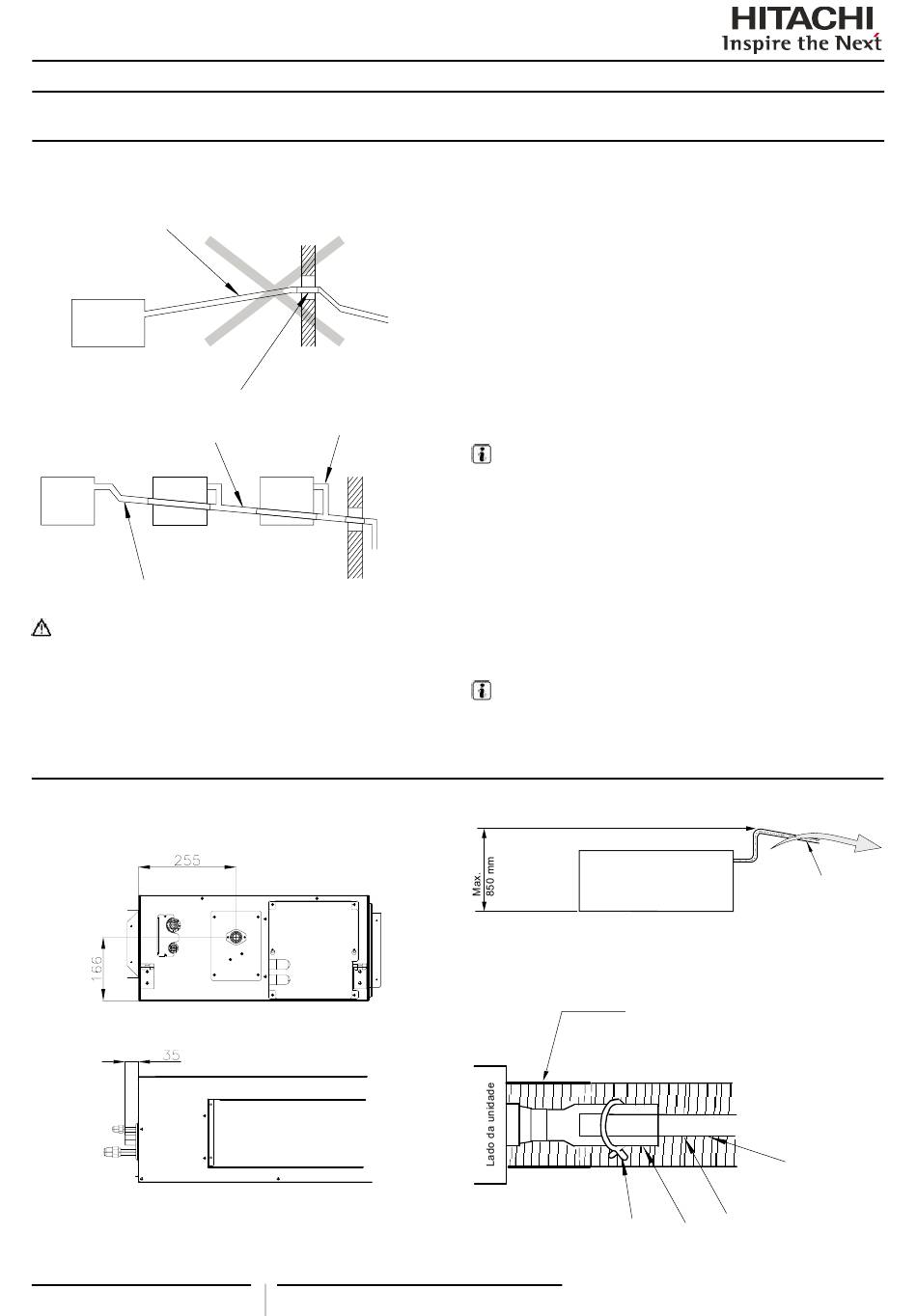 HITACHI
Inspire the Next

255

166

35

Max.
850 mm

Lado da unidade