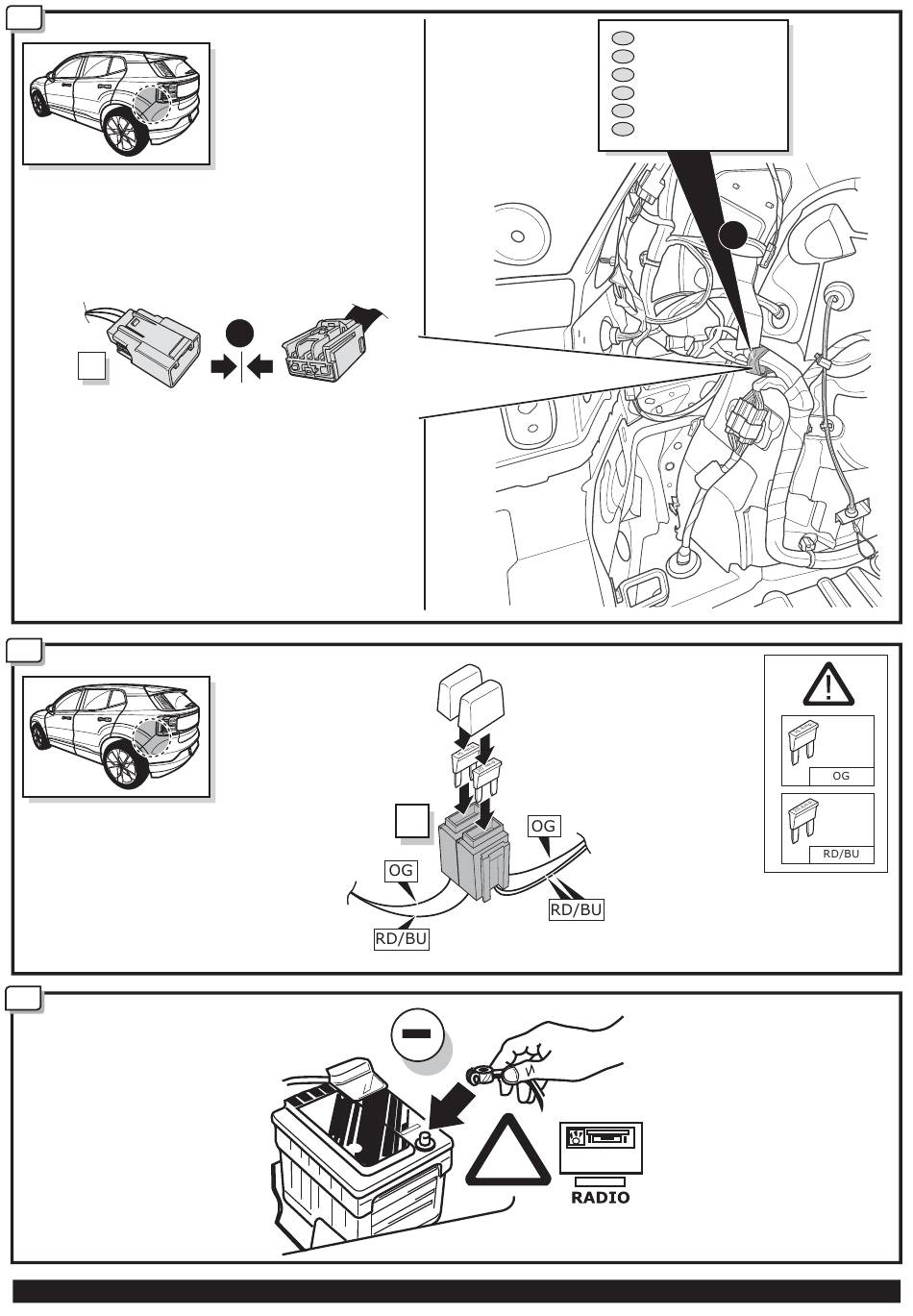 OG

RD/BU

OG

OG

RD/BU

RD/BU

RADIO