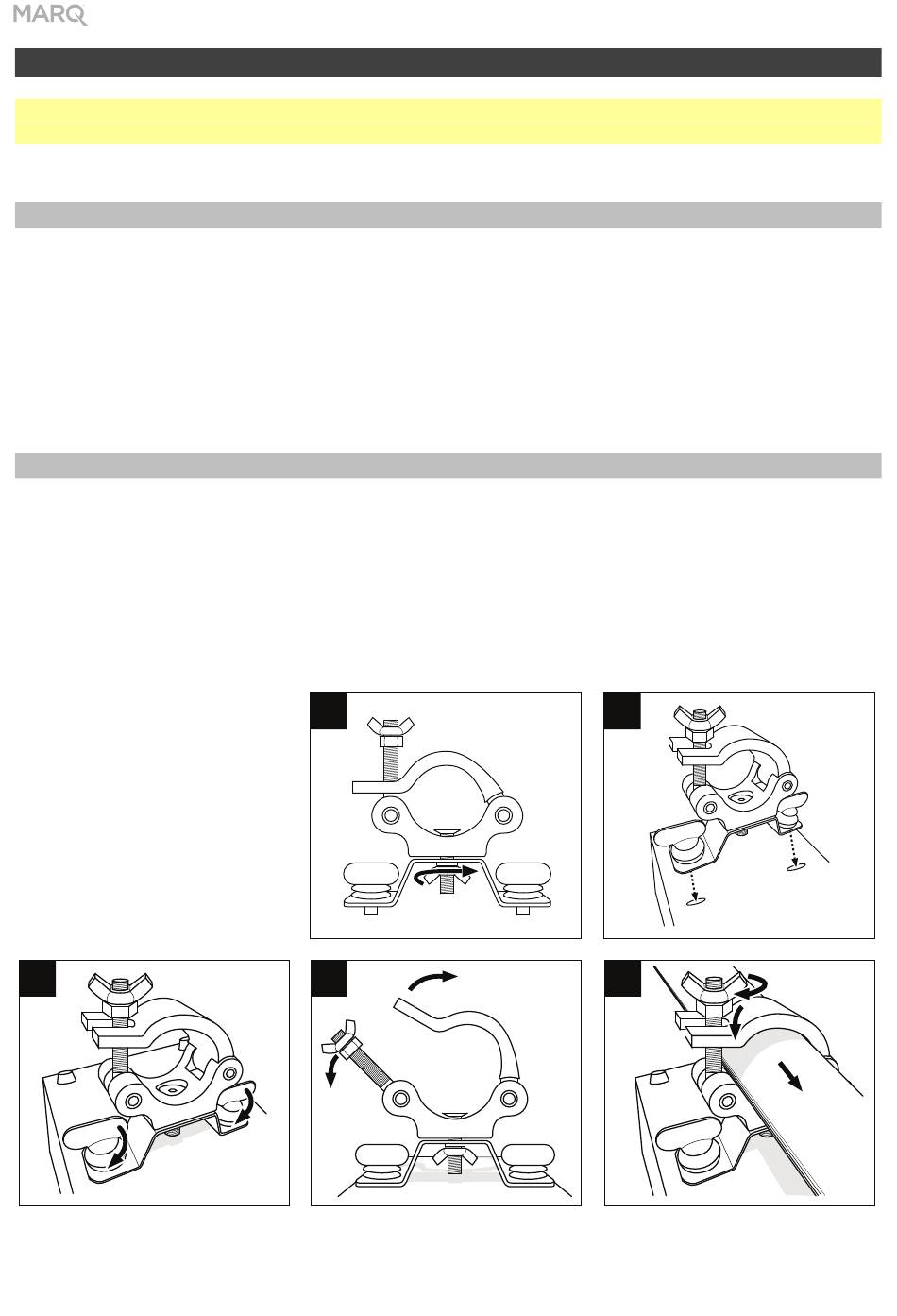 MARQ