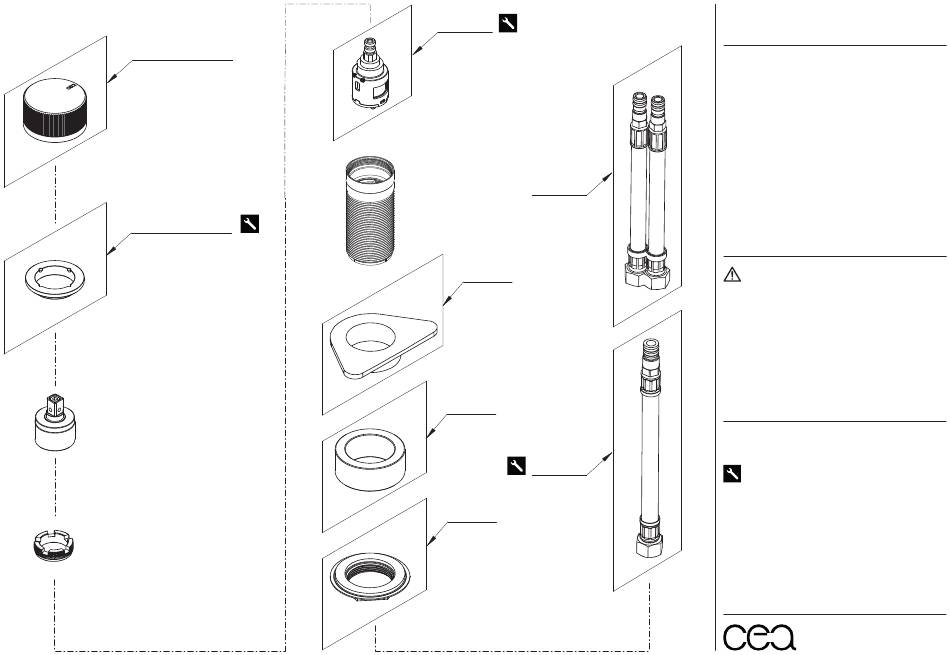 cea