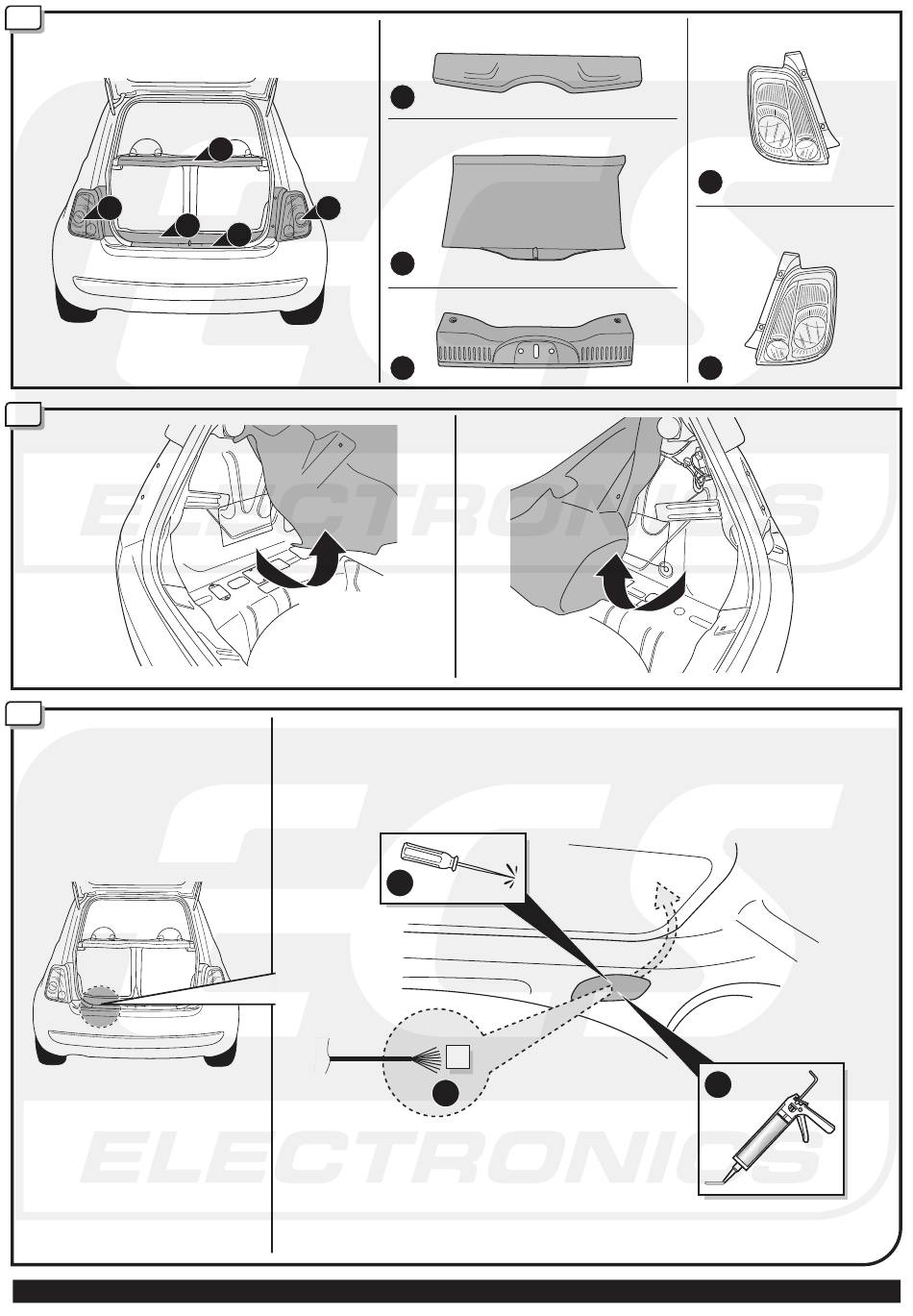 ECS ELECTRONICS

ECS ELECTRONICS