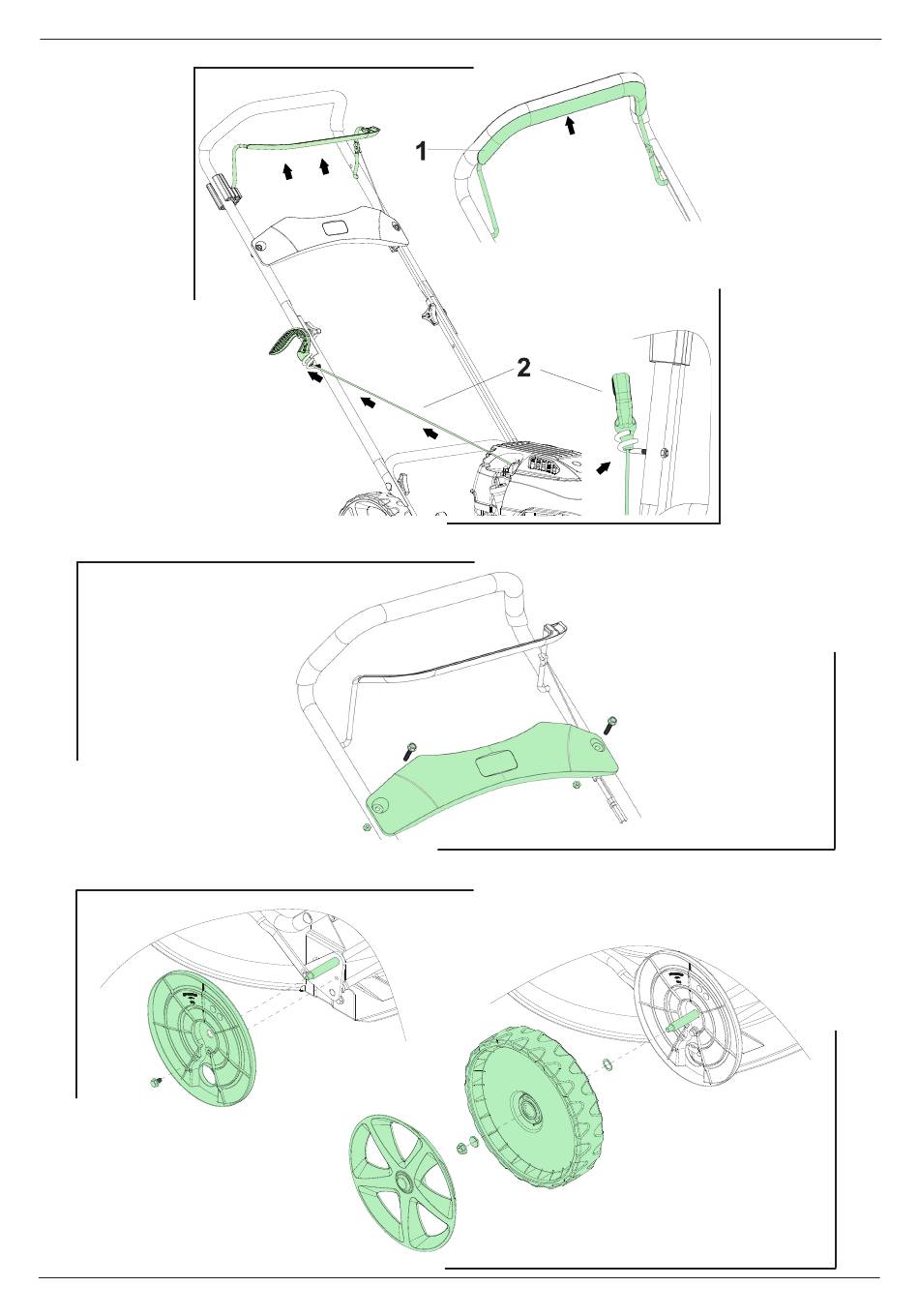 1

2