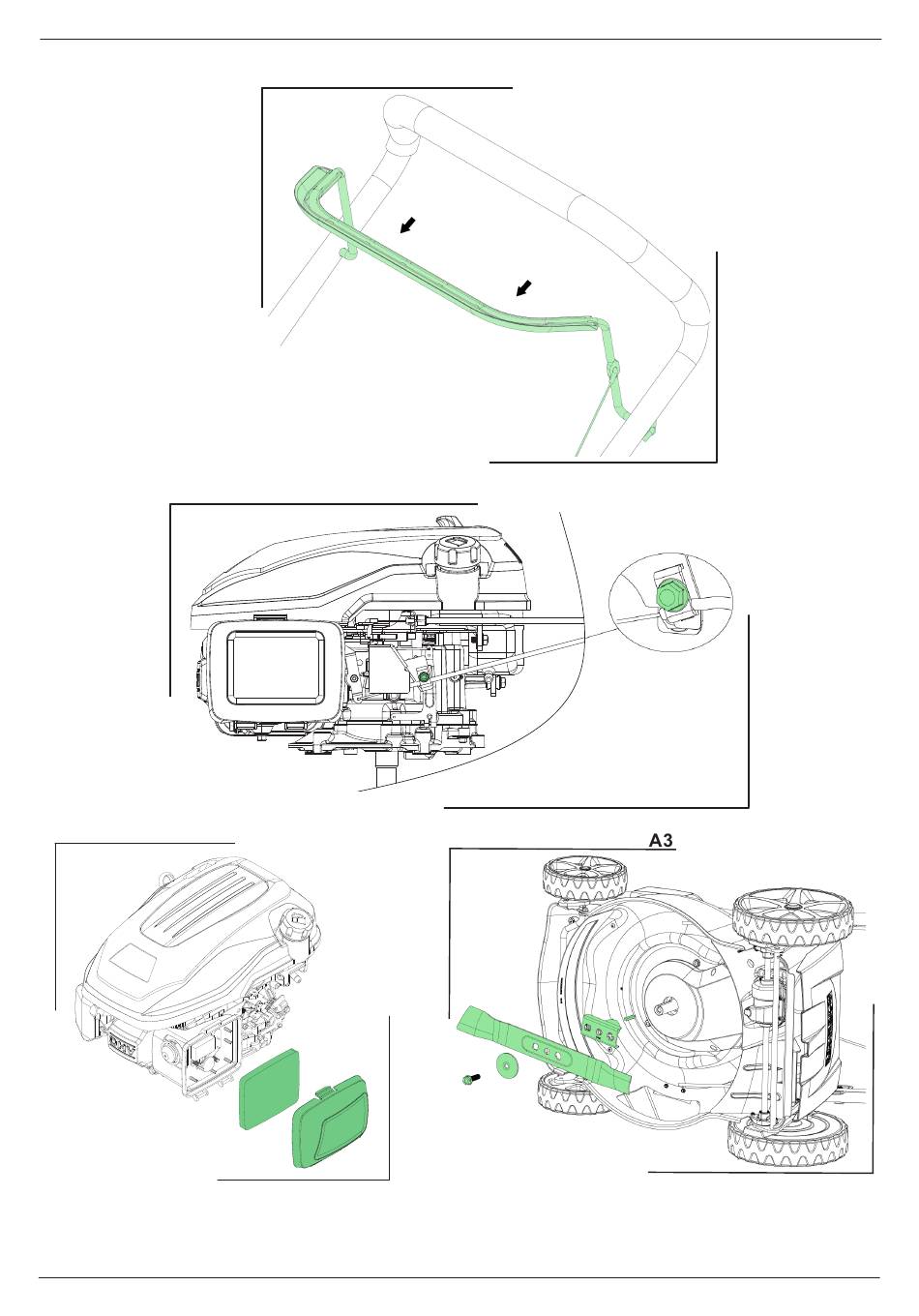 A3