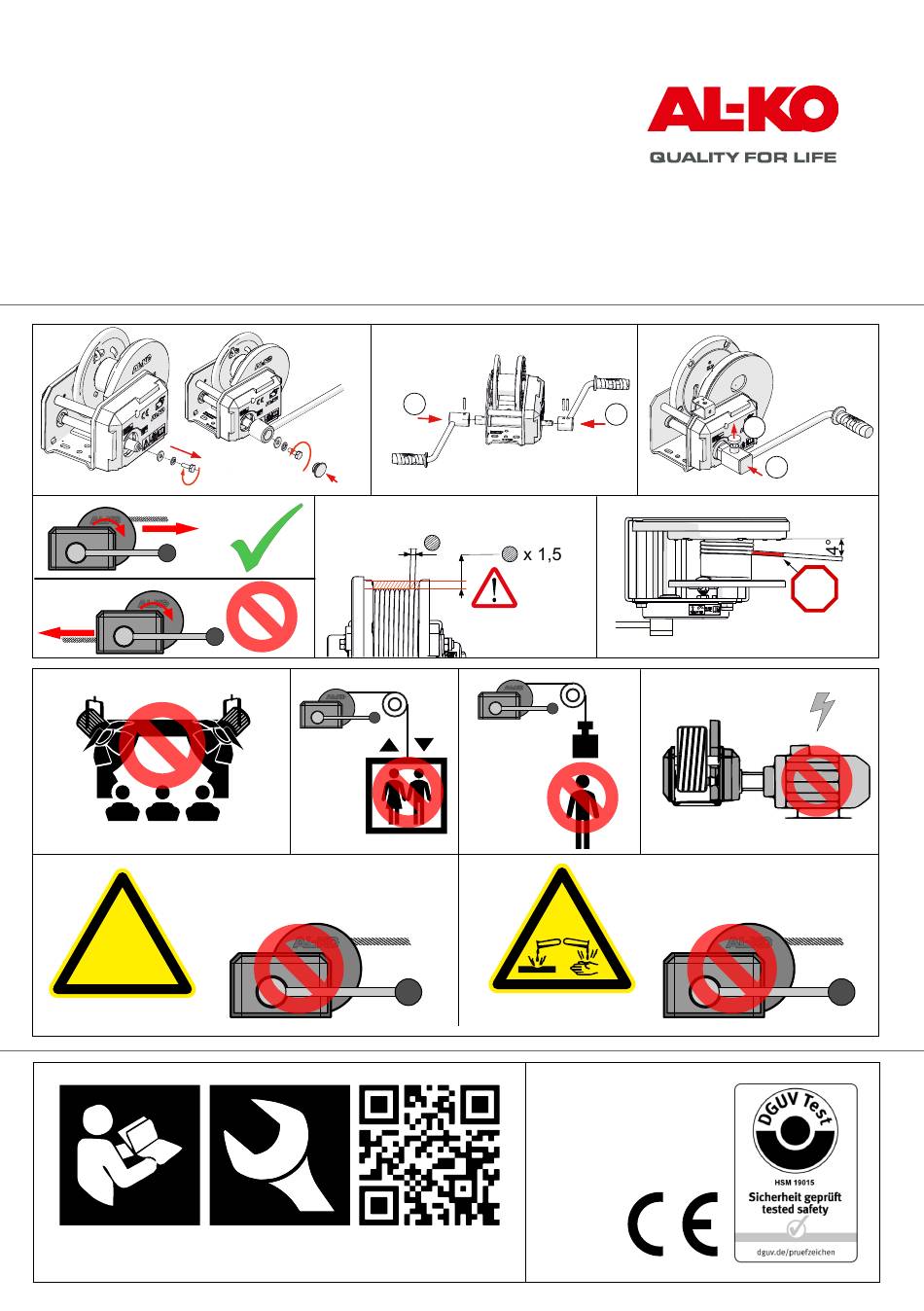 AL-KO
QUALITY FOR LIFE

x 1,5

4°

DGUV Test
HSM 19015
Sicherheit geprüft
tested safety
dguv.de/pruefzeichen

CE